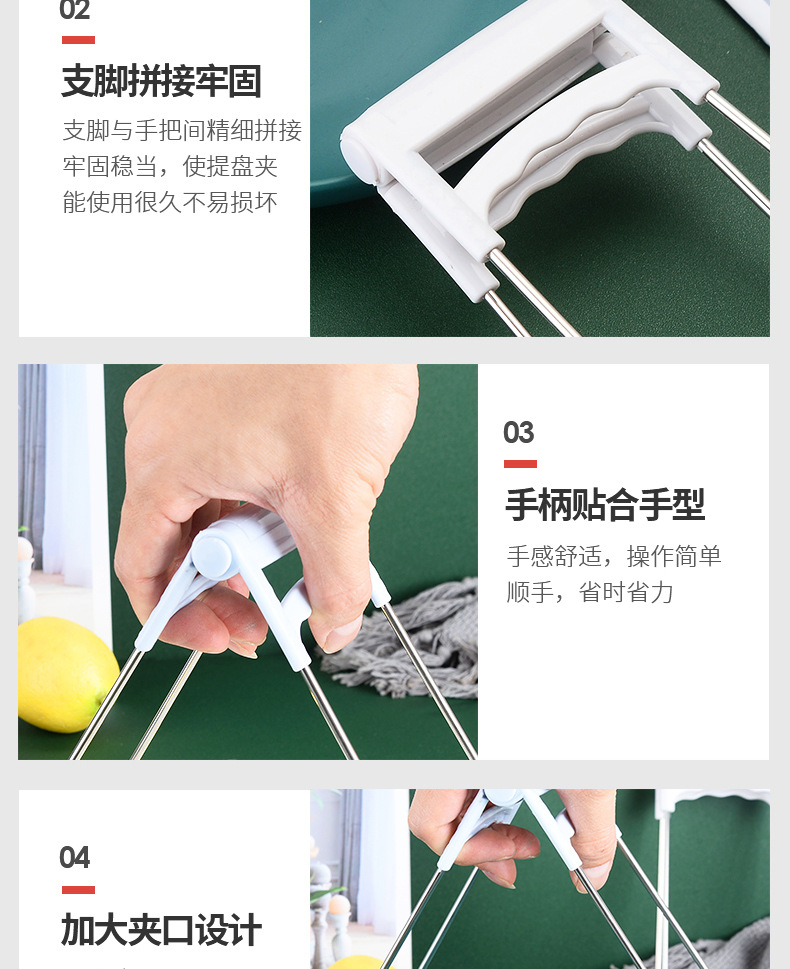 02

支脚拼接牢固

支脚与手把间精细拼接牢固稳当，使提盘夹能使用很久不易损坏

03

手柄贴合手型

手感舒适，操作简单顺手，省时省力

04

加大夹口设计