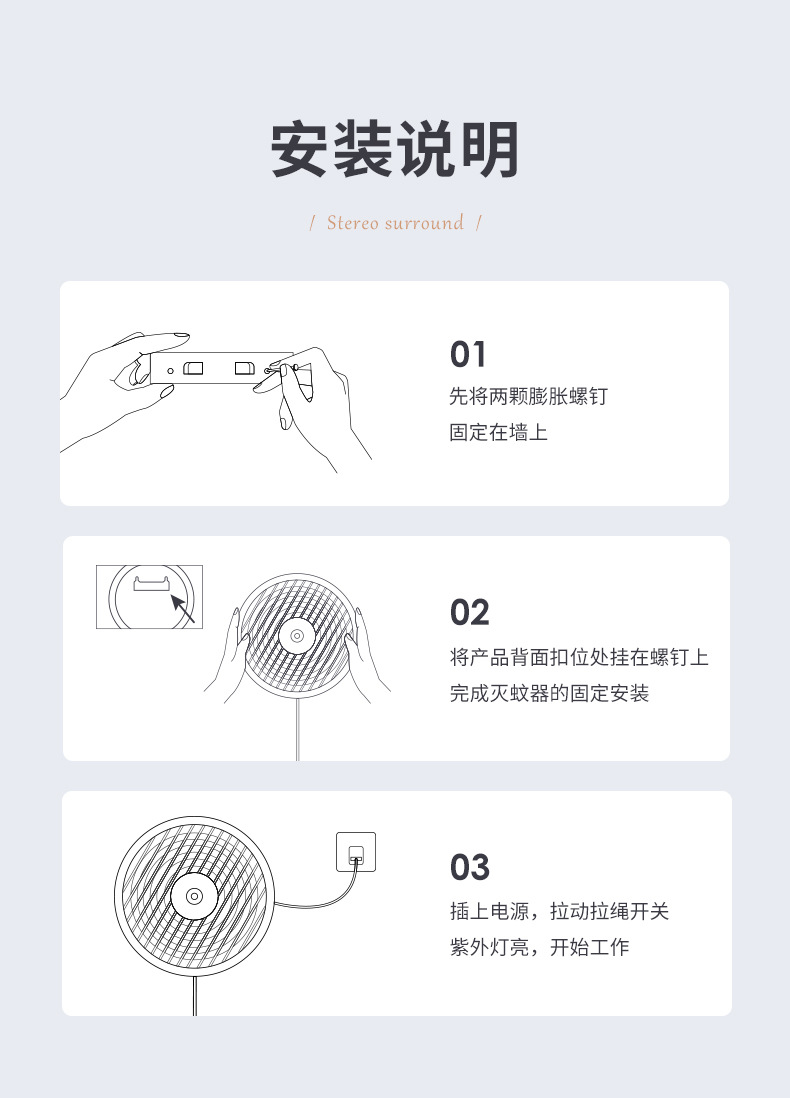 安装说明

/ Stereo surround /

01
先将两颗膨胀螺钉
固定在墙上

02
将产品背面扣位处挂在螺钉上
完成灭蚊器的固定安装

03
插上电源，拉动拉绳开关
紫外灯亮，开始工作