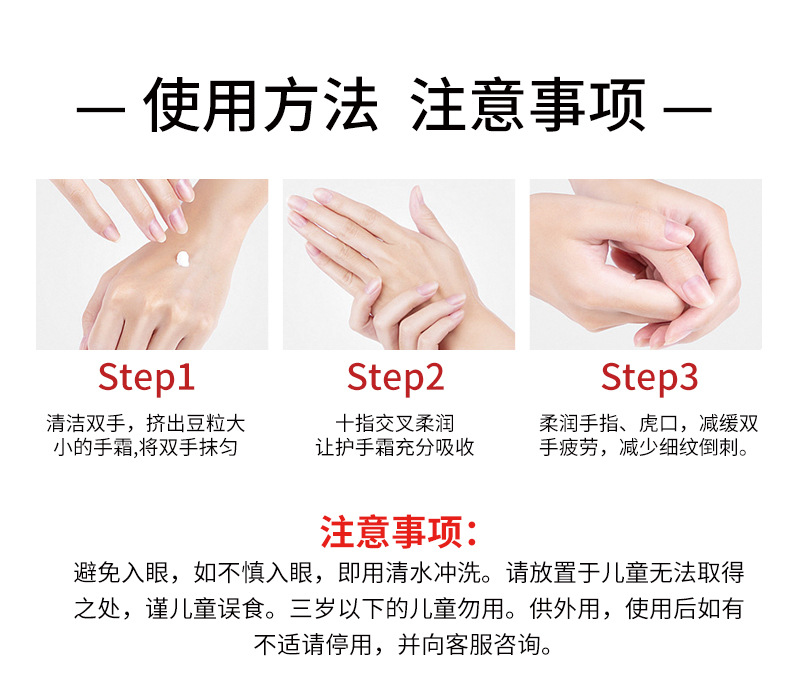 — 使用方法 注意事项 —

Step1
清洁双手，挤出豆粒大小的手霜,将双手抹匀

Step2
十指交叉柔润
让护手霜充分吸收

Step3
柔润手指、虎口，减缓双手疲劳，减少细纹倒刺。

注意事项:
避免入眼，如不慎入眼，即用清水冲洗。请放置于儿童无法取得之处，谨儿童误食。三岁以下的儿童勿用。供外用，使用后如有不适请停用，并向客服咨询。