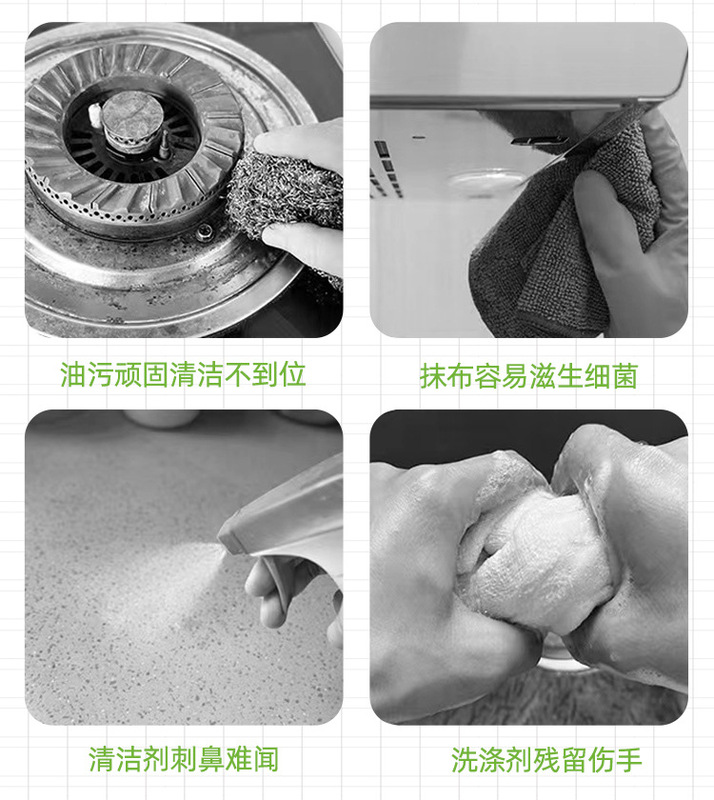 油污顽固清洁不到位

抹布容易滋生细菌

清洁剂刺鼻难闻

洗涤剂残留伤手