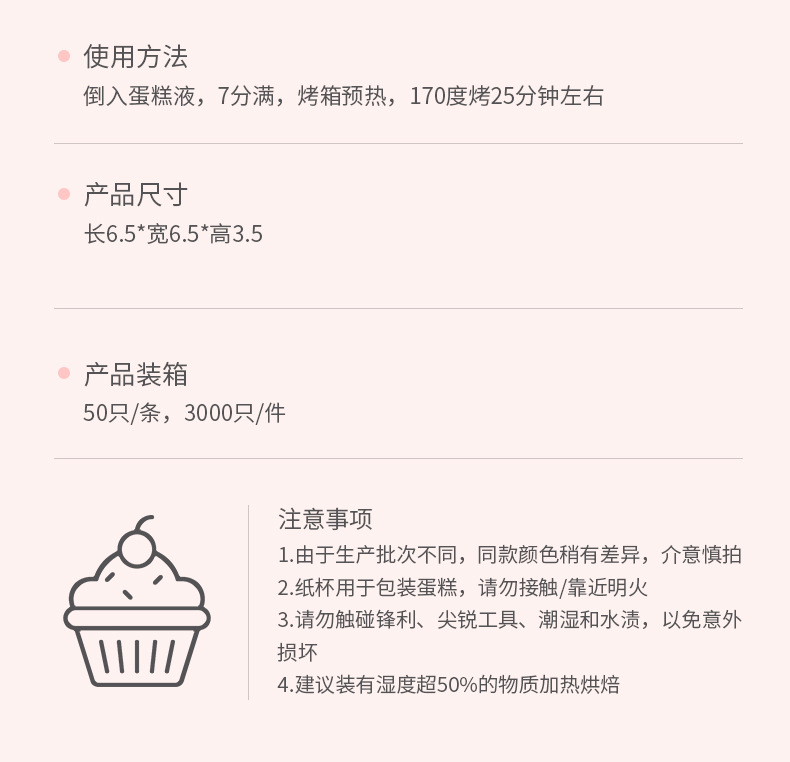 • 使用方法
倒入蛋糕液，7分满，烤箱预热，170度烤25分钟左右

• 产品尺寸
长6.5*宽6.5*高3.5

• 产品装箱
50只/条，3000只/件

注意事项
1.由于生产批次不同，同款颜色稍有差异，介意慎拍
2.纸杯用于包装蛋糕，请勿接触/靠近明火
3.请勿触碰锋利、尖锐工具、潮湿和水渍，以免意外损坏
4.建议装有湿度超50%的物质加热烘焙