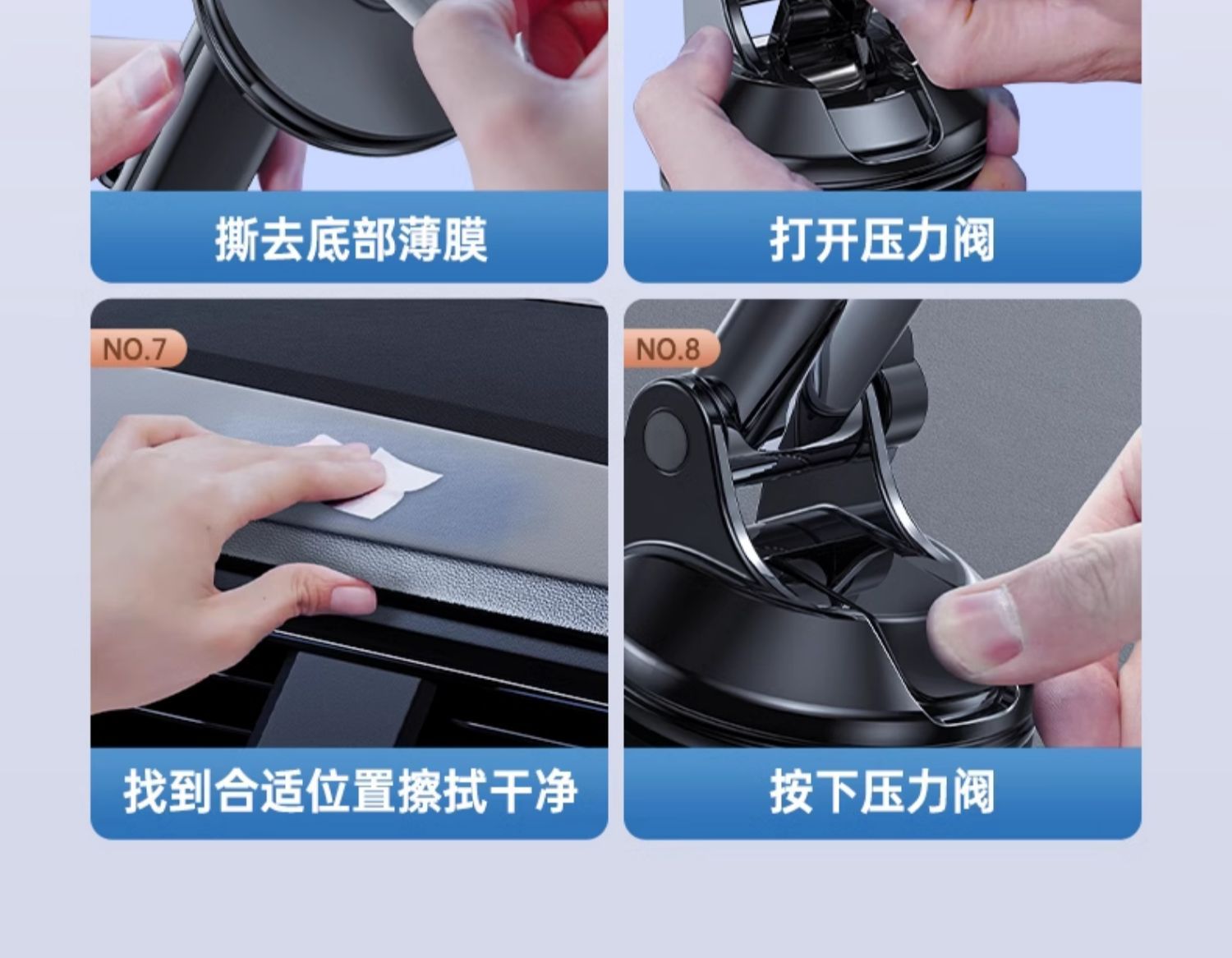 撕去底部薄膜

打开压力阀

NO.7

找到合适位置擦拭干净

NO.8

按下压力阀