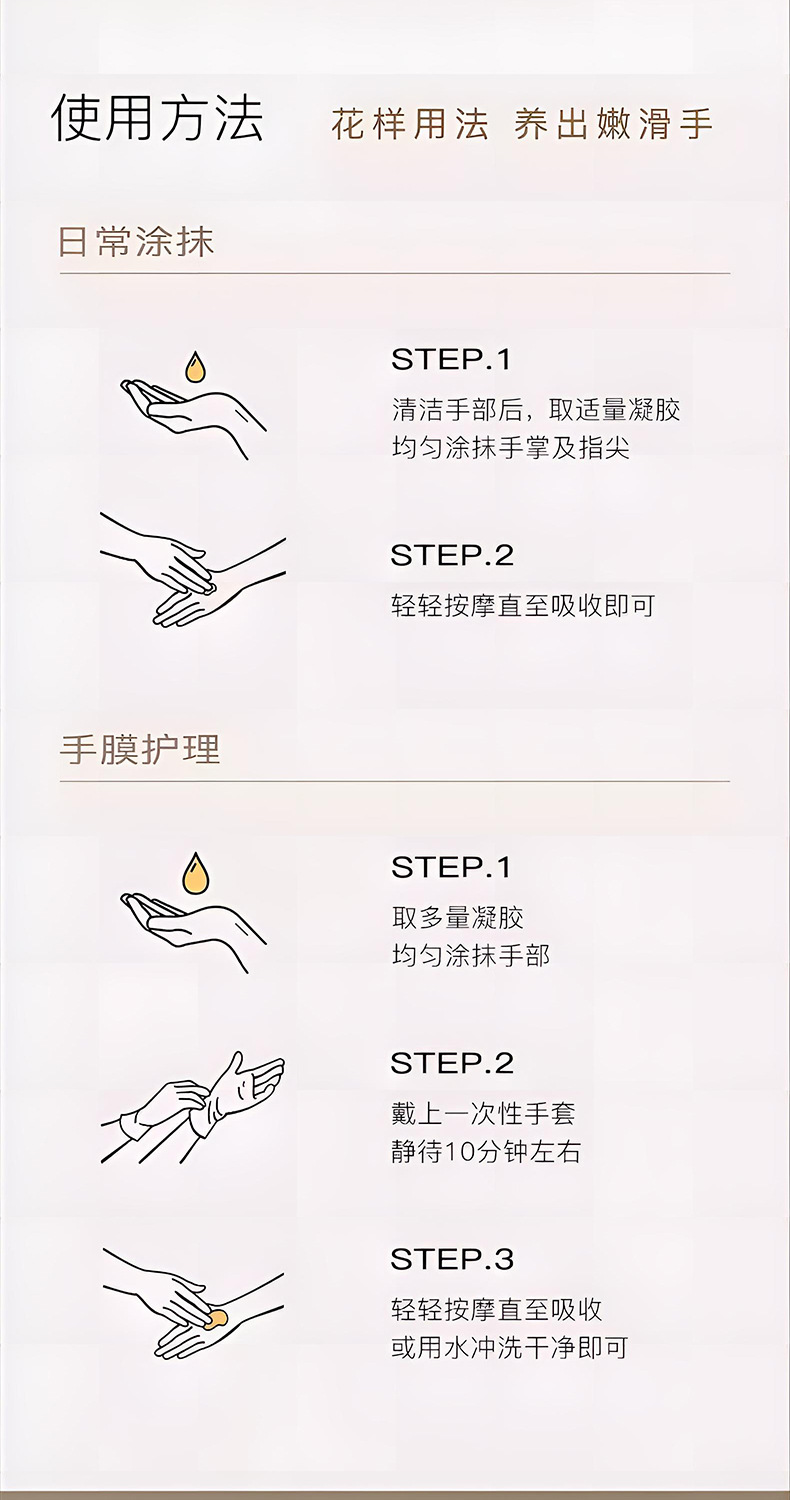 使用方法 花样用法 养出嫩滑手

日常涂抹

STEP.1
清洁手部后，取适量凝胶
均匀涂抹手掌及指尖

STEP.2
轻轻按摩直至吸收即可

手膜护理

STEP.1
取多量凝胶
均匀涂抹手部

STEP.2
戴上一次性手套
静待10分钟左右

STEP.3
轻轻按摩直至吸收
或用水冲洗干净即可