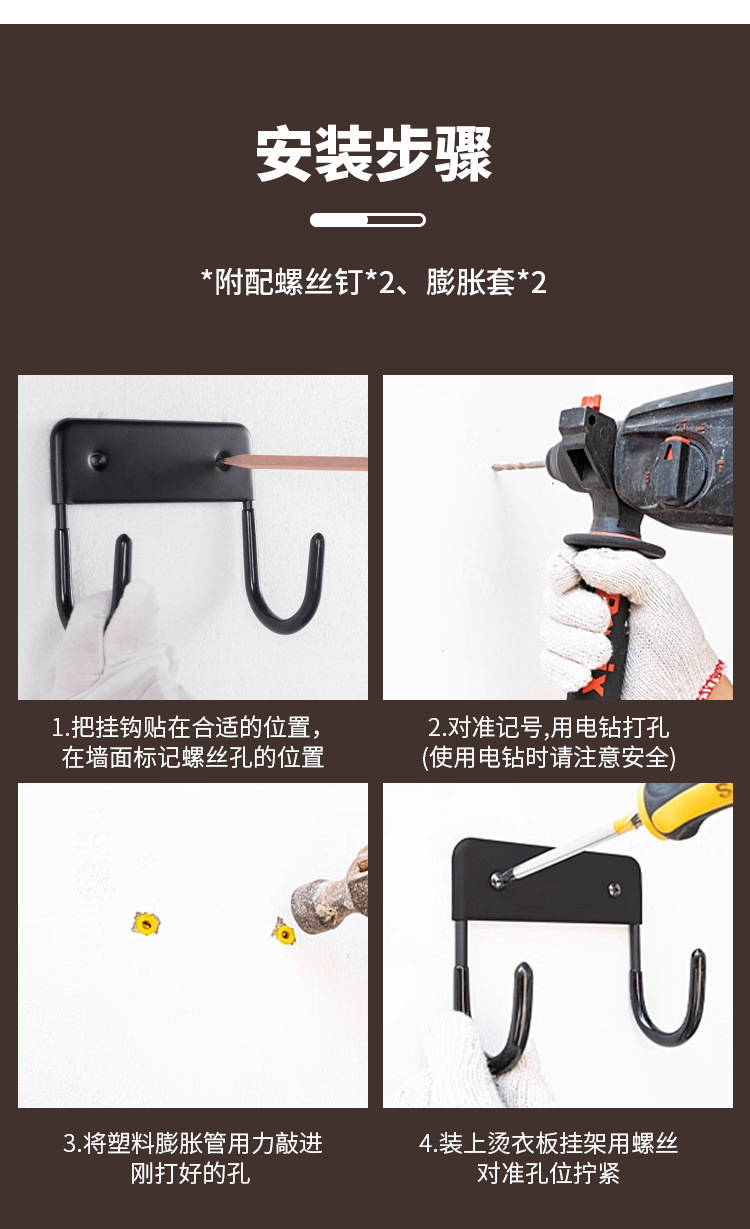 安装步骤

*附配螺丝钉*2、膨胀套*2

1.把挂钩贴在合适的位置，在墙面标记螺丝孔的位置

2.对准记号,用电钻打孔
(使用电钻时请注意安全)

3.将塑料膨胀管用力敲进刚打好的孔

4.装上烫衣板挂架用螺丝对准孔位拧紧