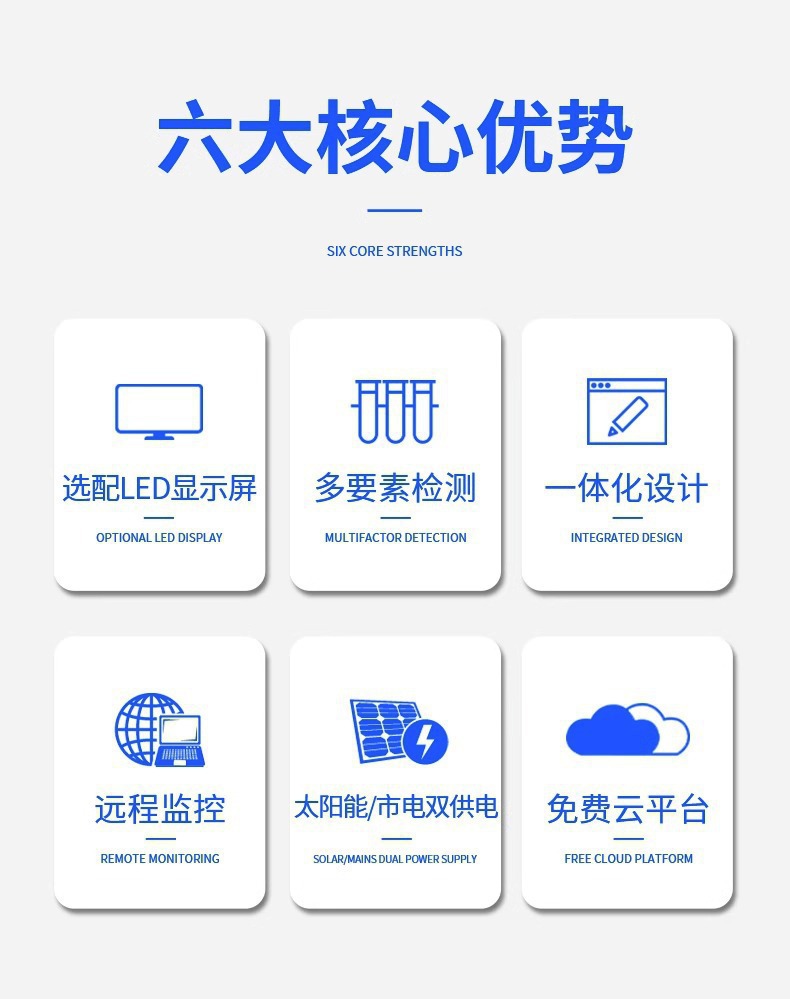 六大核心优势

SIX CORE STRENGTHS

选配LED显示屏

OPTIONAL LED DISPLAY

多要素检测

MULTIFACTOR DETECTION

一体化设计

INTEGRATED DESIGN

远程监控

REMOTE MONITORING

太阳能/市电双供电

SOLAR/MAINS DUAL POWER SUPPLY

免费云平台

FREE CLOUD PLATFORM