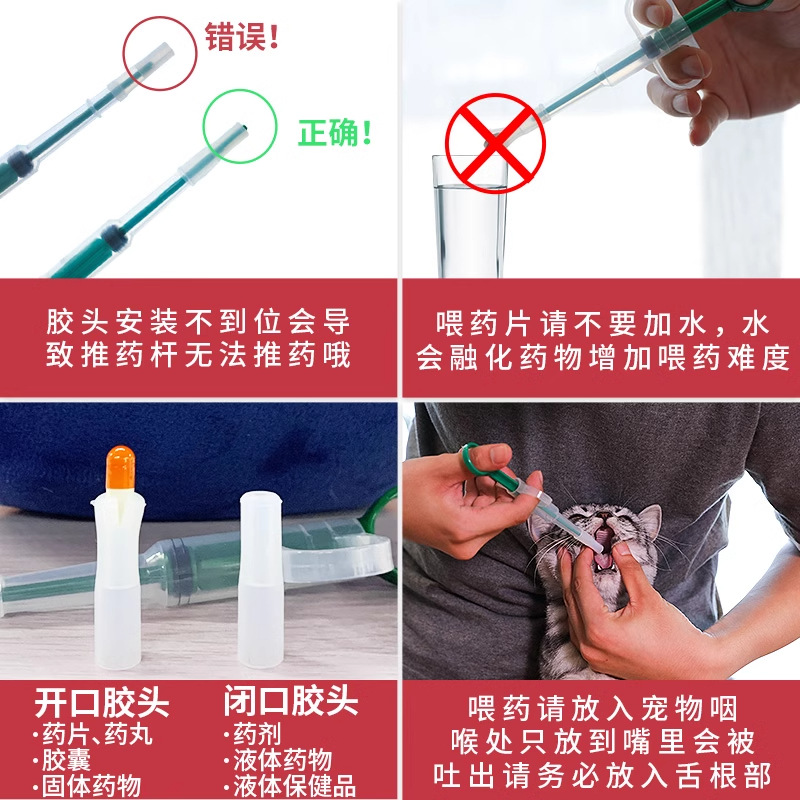 错误!

正确!

胶头安装不到位会导致推药杆无法推药哦

喂药片请不要加水，水会融化药物增加喂药难度

开口胶头
·药片、药丸
·胶囊
·固体药物

闭口胶头
·药剂
·液体药物
·液体保健品

喂药请放入宠物咽喉处只放到嘴里会被吐出请务必放入舌根部