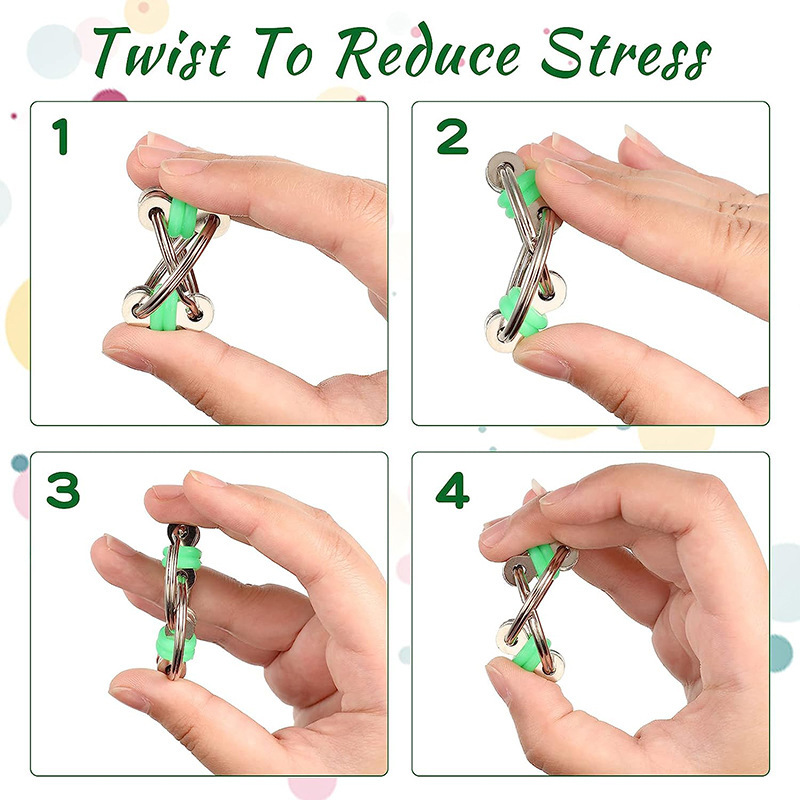 Twist To Reduce Stress

1

2

3

4