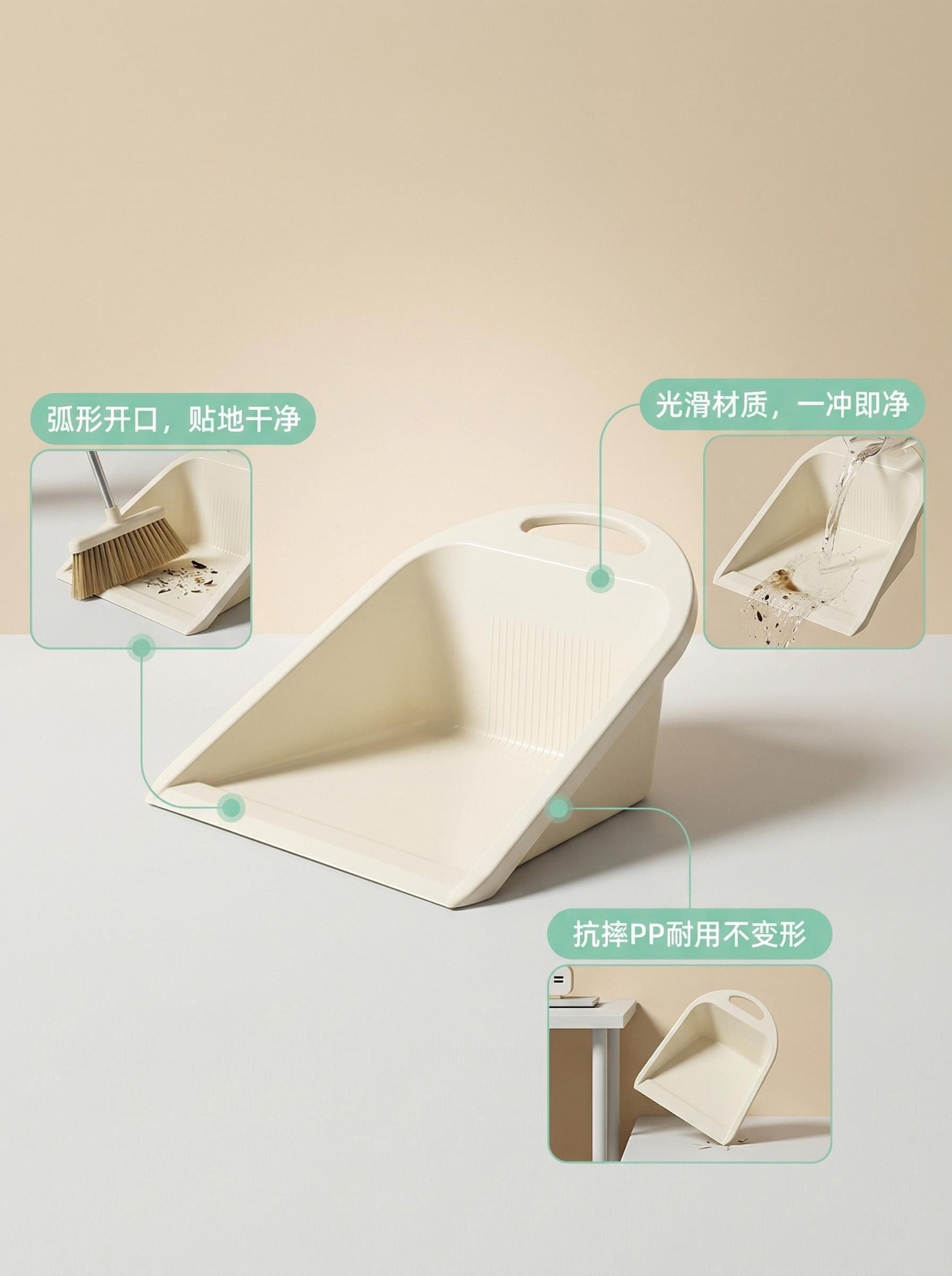 弧形开口，贴地干净

光滑材质，一冲即净

抗摔PP耐用不变形