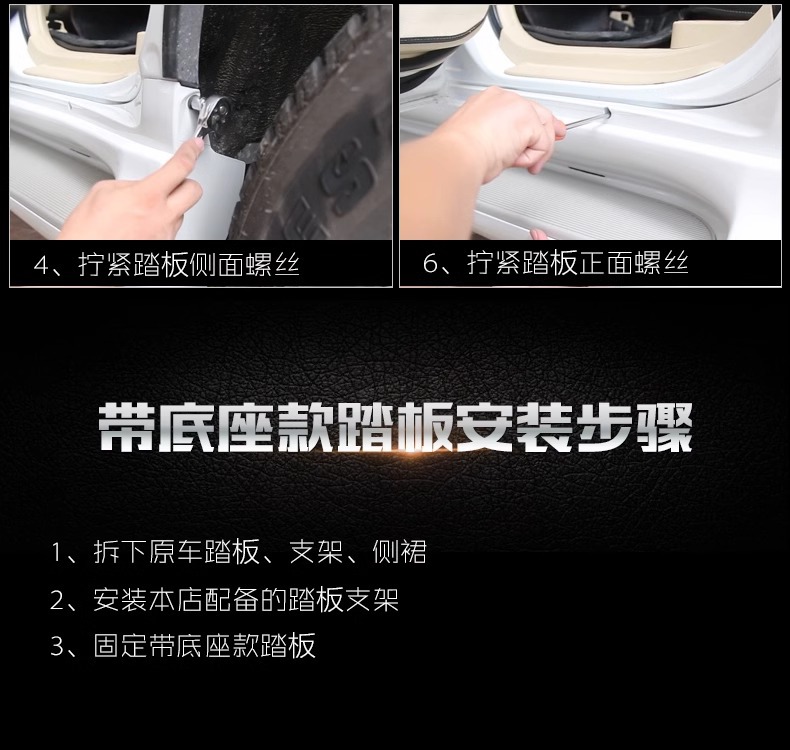 4、拧紧踏板侧面螺丝

6、拧紧踏板正面螺丝

带底座款踏板安装步骤

1、拆下原车踏板、支架、侧裙

2、安装本店配备的踏板支架

3、固定带底座款踏板