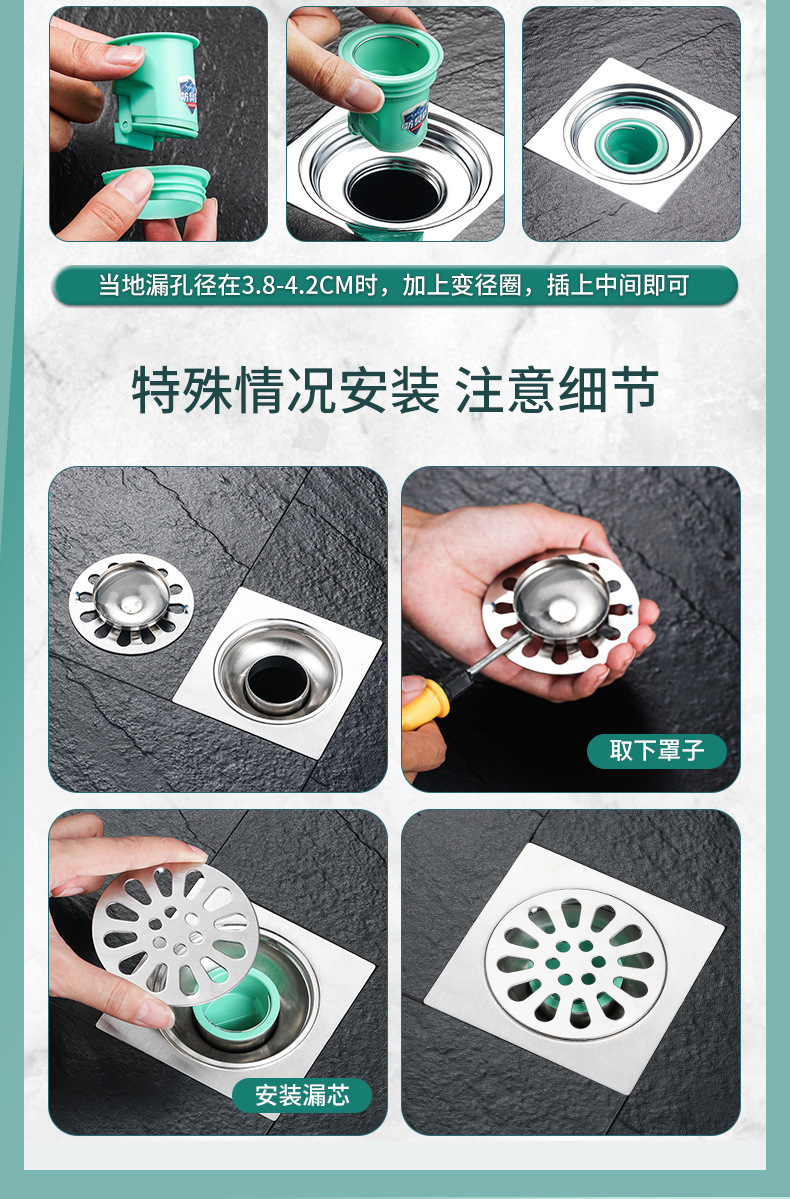 当地漏孔径在3.8-4.2CM时，加上变径圈，插上中间即可

特殊情况安装 注意细节

取下罩子

安装漏芯