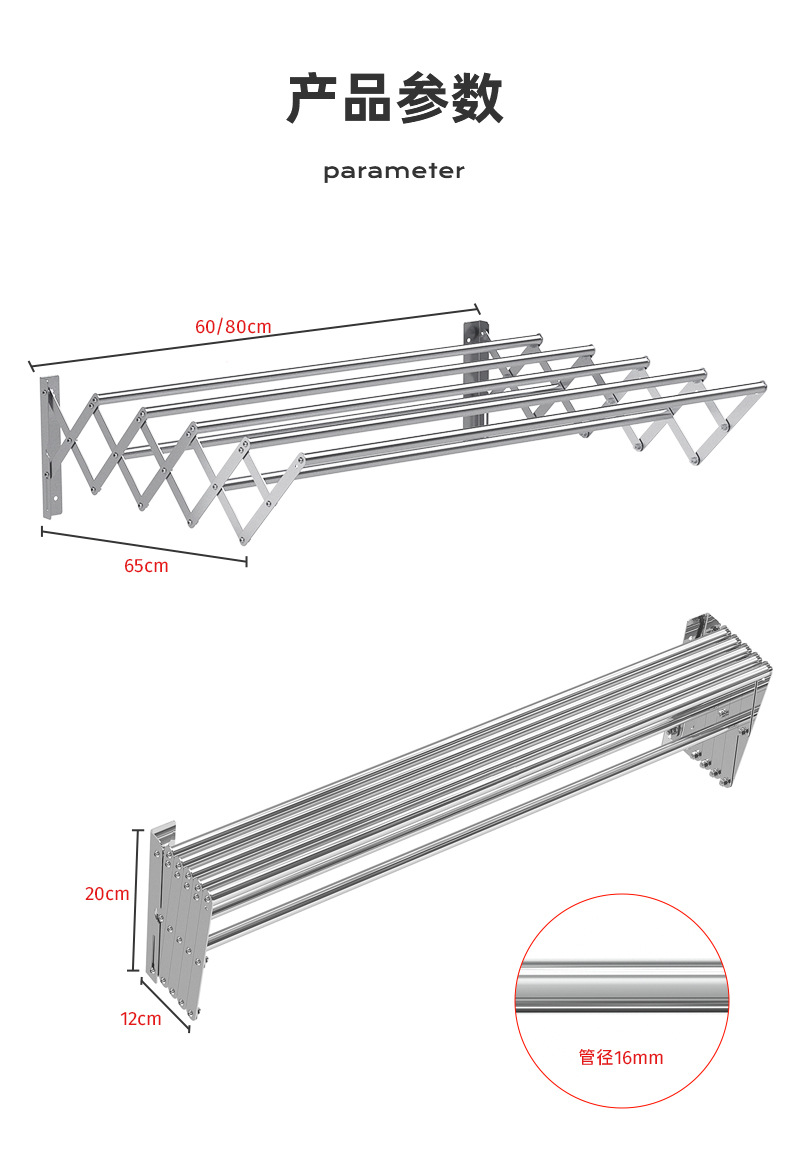 产品参数

parameter

60/80cm

65cm

20cm

12cm

管径16mm