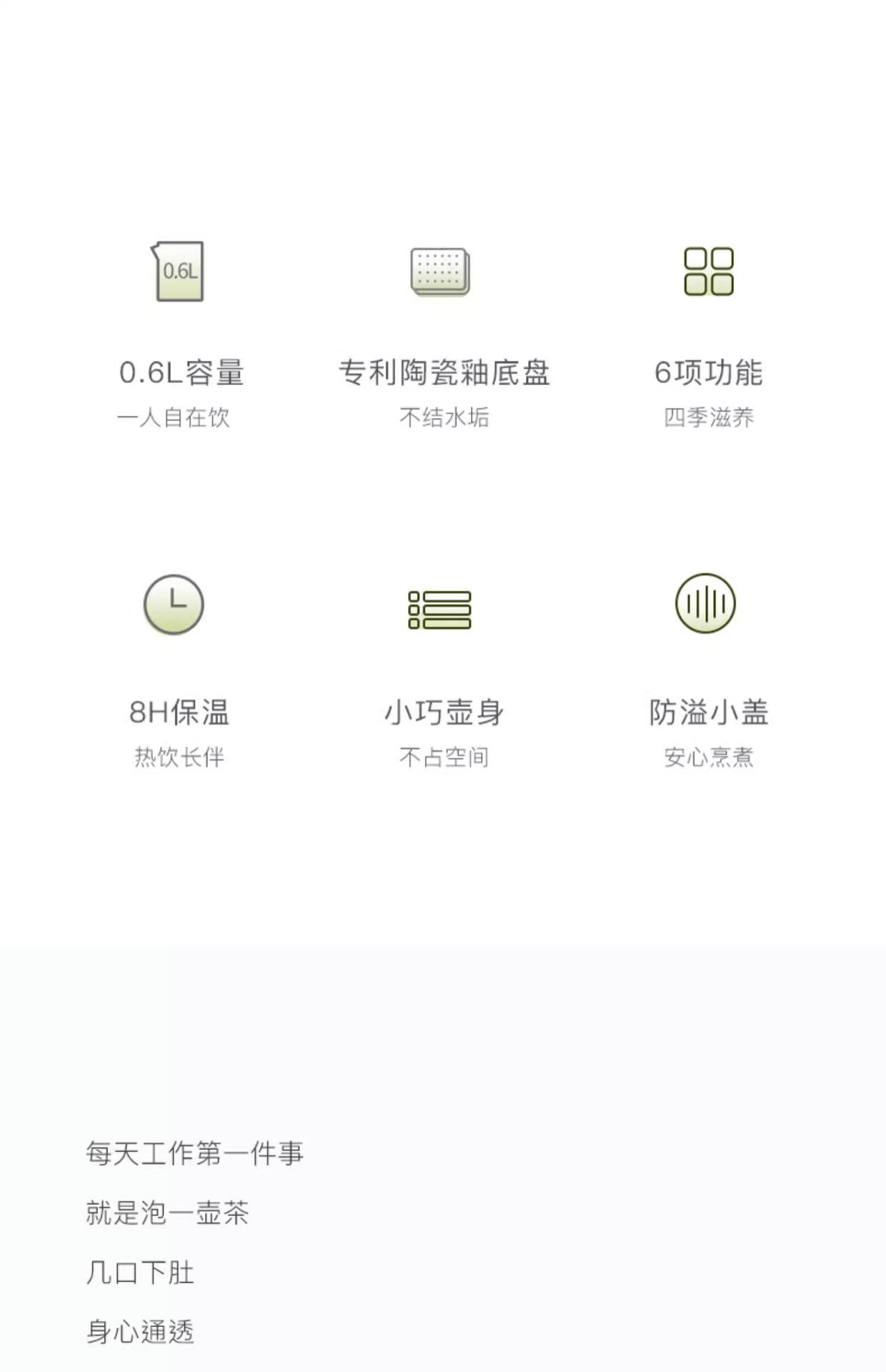 0.6L

0.6L容量
一人自在饮

专利陶瓷釉底盘
不结水垢

6项功能
四季滋养

8H保温
热饮长伴

小巧壶身
不占空间

防溢小盖
安心烹煮

每天工作第一件事

就是泡一壶茶

几口下肚

身心通透