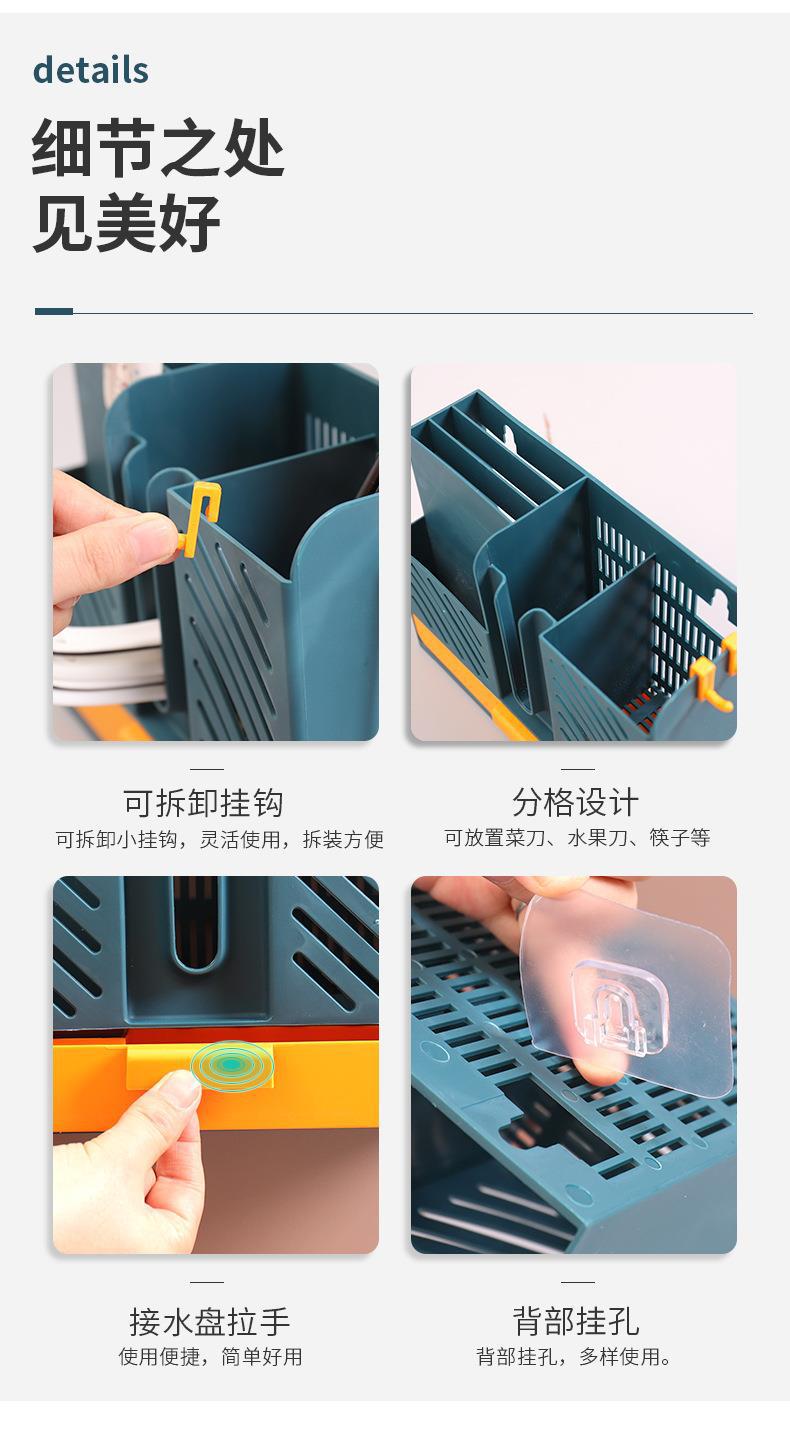 details

细节之处
见美好

可拆卸挂钩
可拆卸小挂钩，灵活使用，拆装方便

分格设计
可放置菜刀、水果刀、筷子等

接水盘拉手
使用便捷，简单好用

背部挂孔
背部挂孔，多样使用。