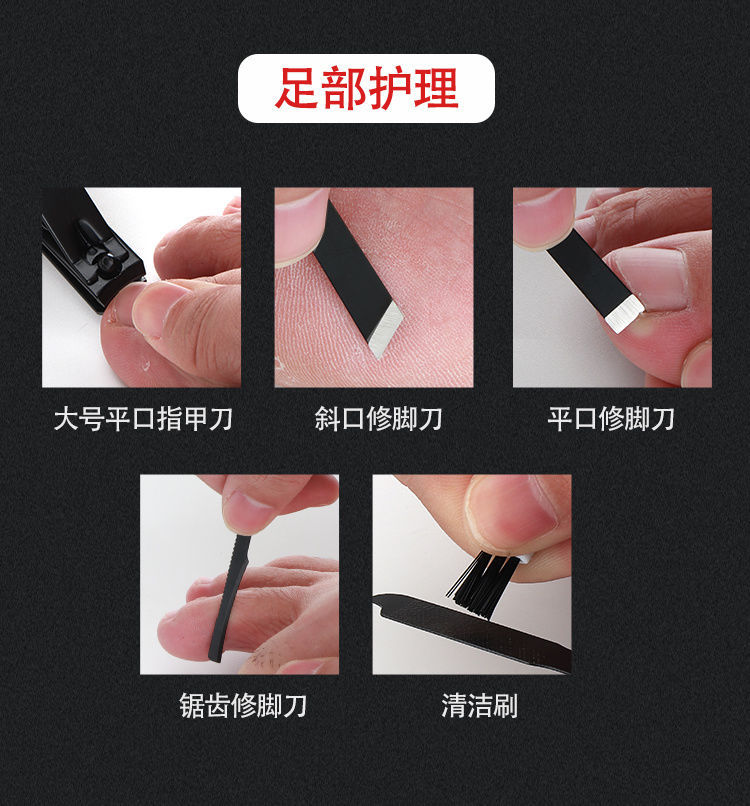 足部护理

大号平口指甲刀

斜口修脚刀

平口修脚刀

锯齿修脚刀

清洁刷