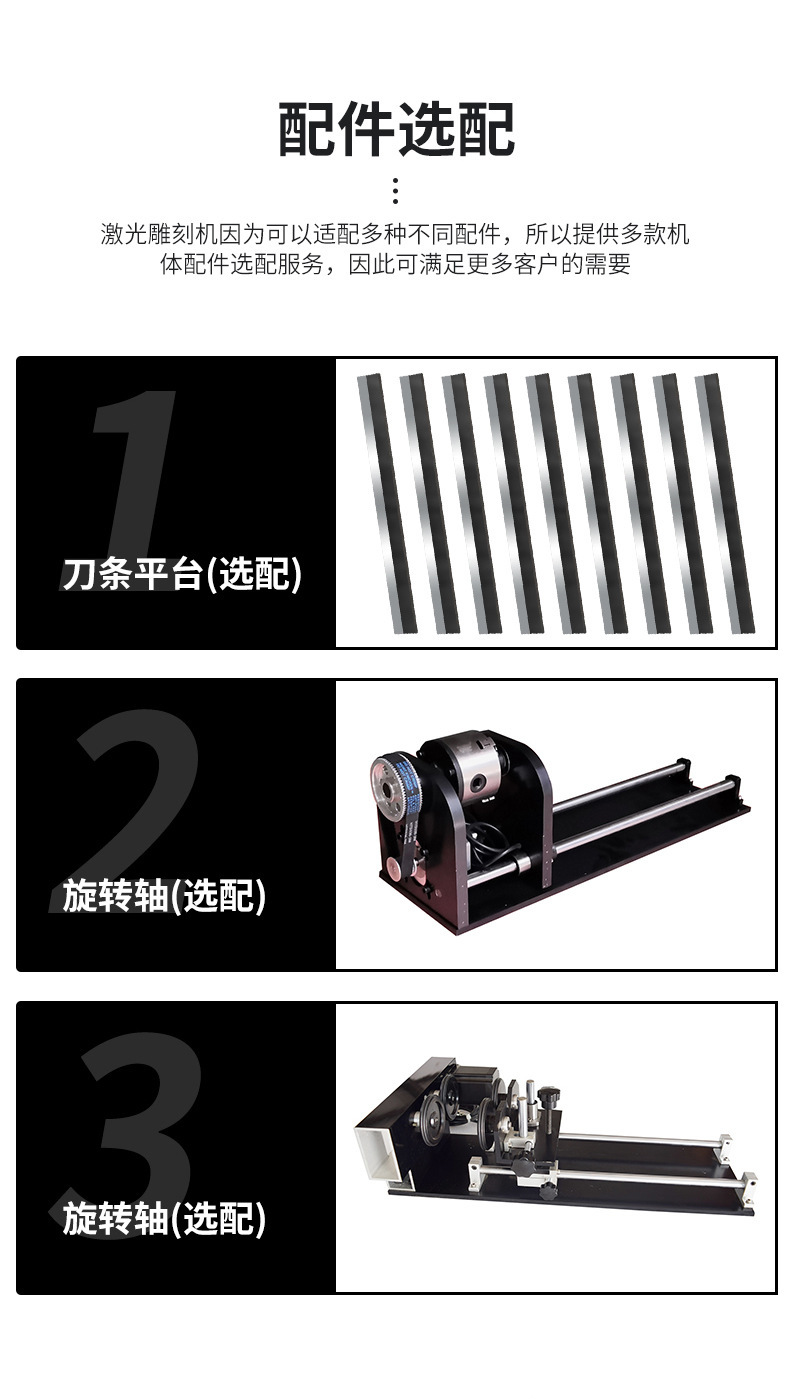 配件选配

激光雕刻机因为可以适配多种不同配件，所以提供多款机体配件选配服务，因此可满足更多客户的需要

1
刀条平台(选配)

2
旋转轴(选配)

3
旋转轴(选配)