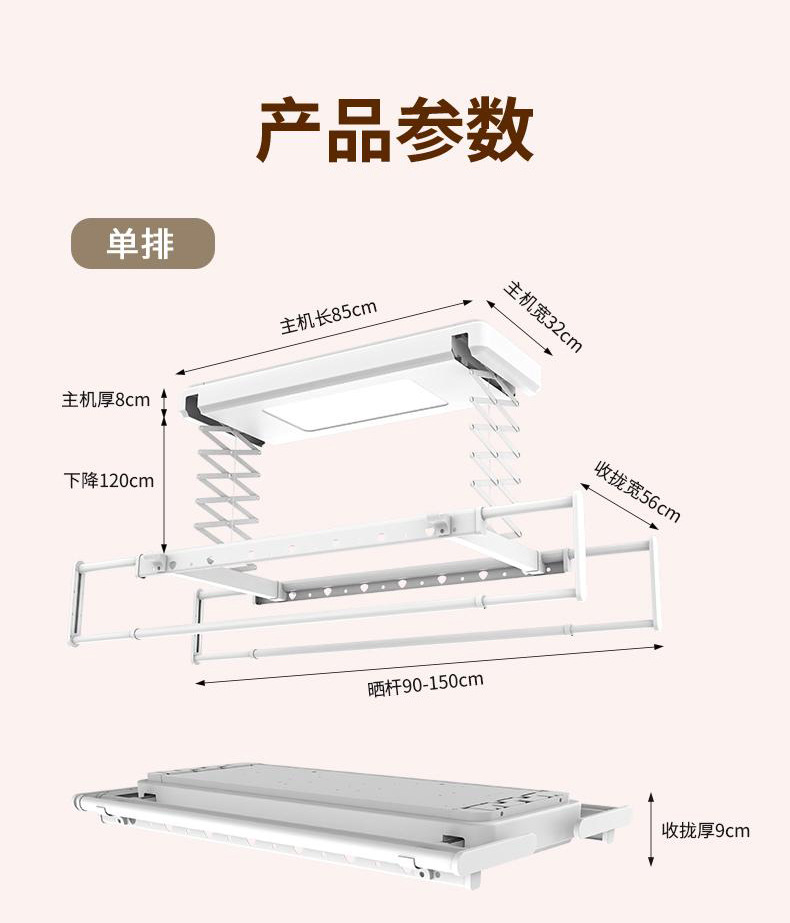 产品参数

单排

主机长85cm

主机宽32cm

主机厚8cm

下降120cm

收拢宽56cm

晒杆90-150cm

收拢厚9cm