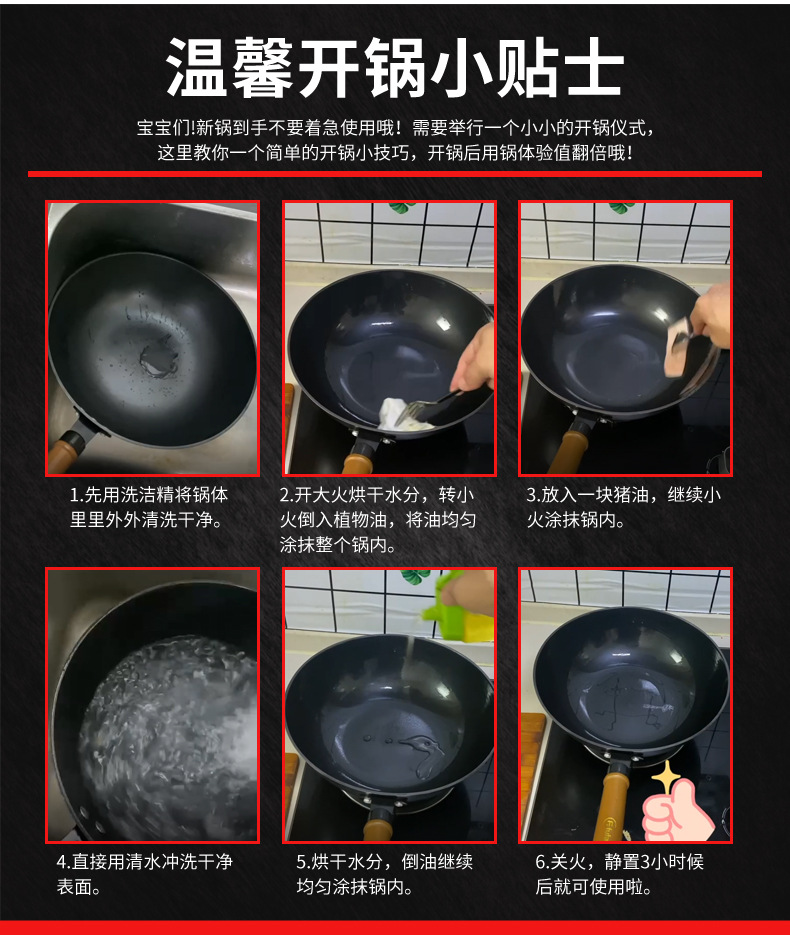 温馨开锅小贴士

宝宝们!新锅到手不要着急使用哦！需要举行一个小小的开锅仪式，这里教你一个简单的开锅小技巧，开锅后用锅体验值翻倍哦！

1.先用洗洁精将锅体里里外外清洗干净。

2.开大火烘干水分，转小火倒入植物油，将油均匀涂抹整个锅内。

3.放入一块猪油，继续小火涂抹锅内。

4.直接用清水冲洗干净表面。

5.烘干水分，倒油继续均匀涂抹锅内。

6.关火，静置3小时候后就可使用啦。