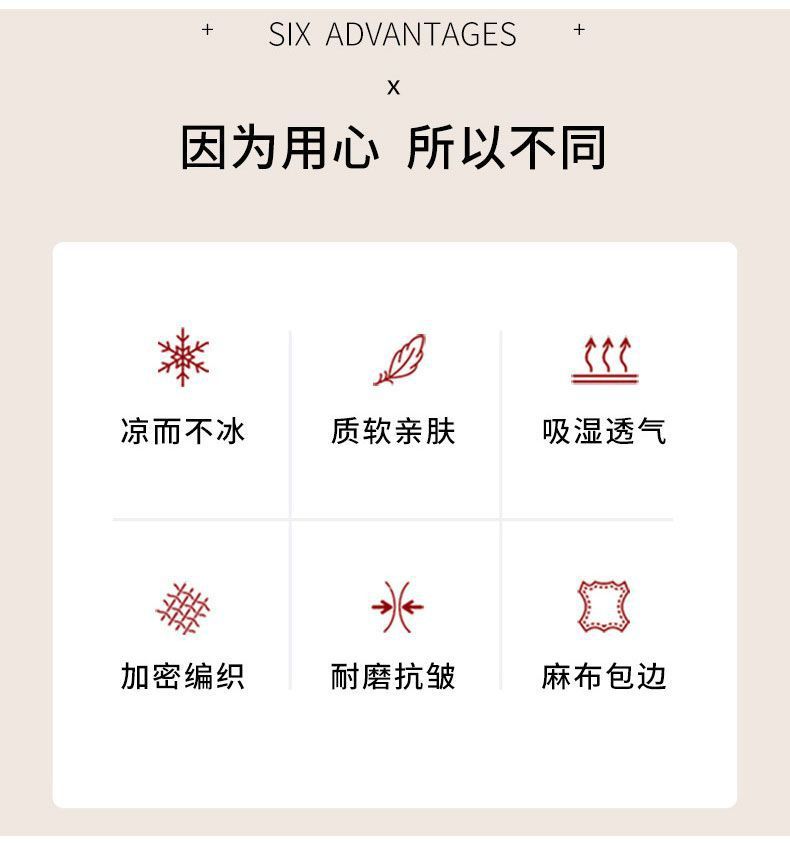 + SIX ADVANTAGES +

x

因为用心 所以不同

凉而不冰

质软亲肤

吸湿透气

加密编织

耐磨抗皱

麻布包边