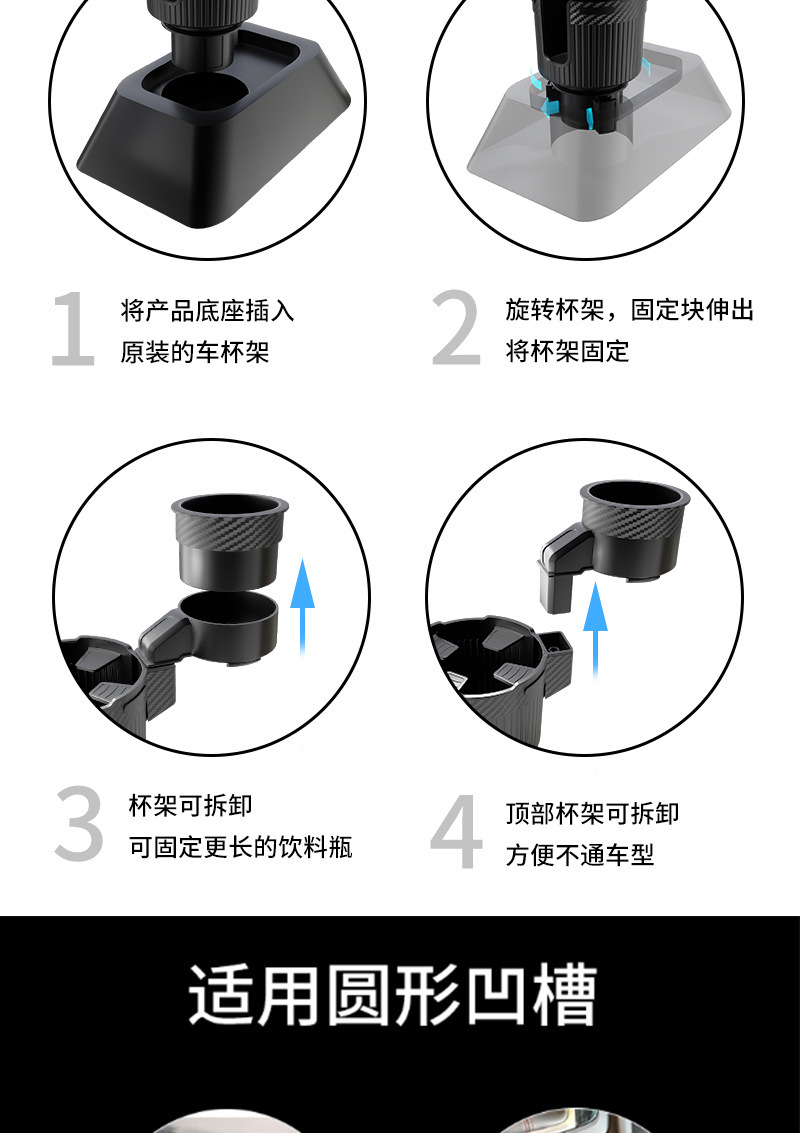 1 将产品底座插入
原装的车杯架

2 旋转杯架，固定块伸出
将杯架固定

3 杯架可拆卸
可固定更长的饮料瓶

4 顶部杯架可拆卸
方便不通车型

适用圆形凹槽