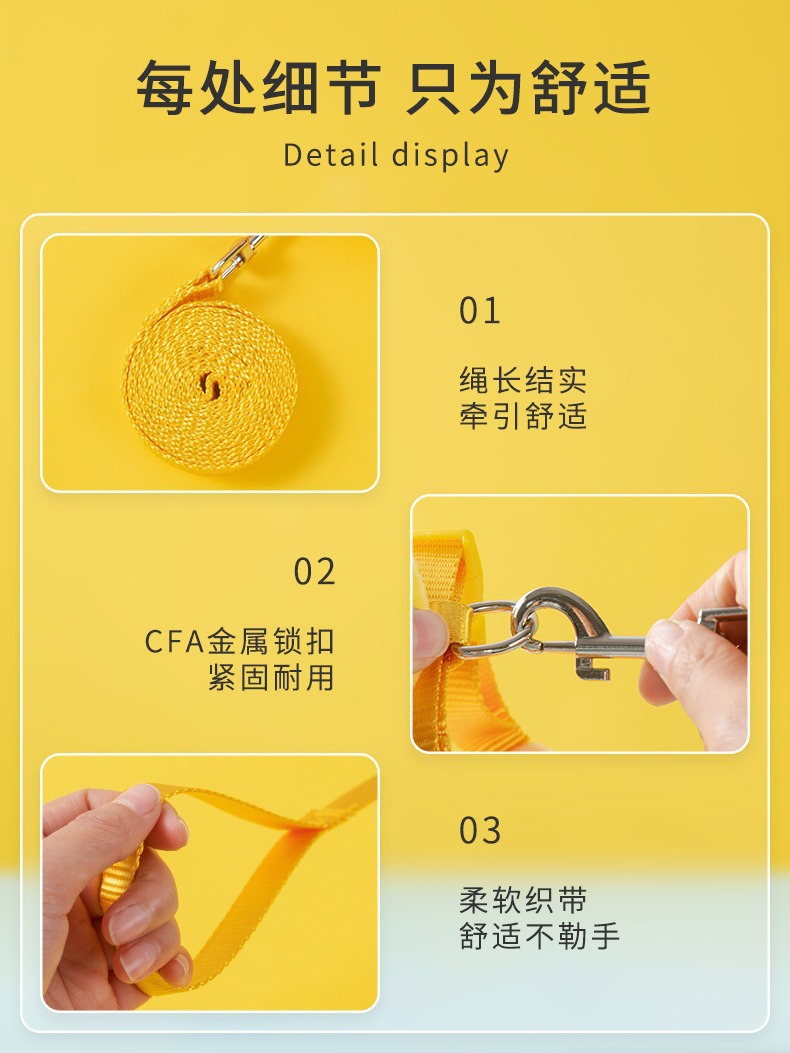 每处细节 只为舒适

Detail display

01

绳长结实
牵引舒适

02

CFA金属锁扣
紧固耐用

03

柔软织带
舒适不勒手