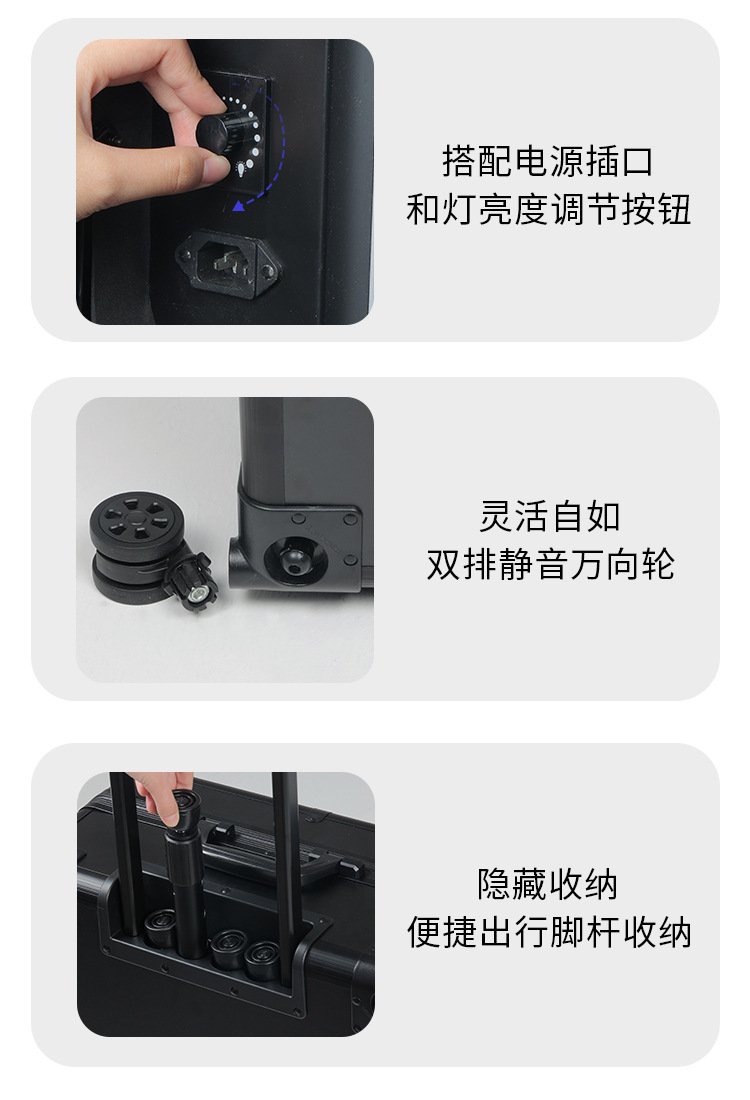 搭配电源插口
和灯亮度调节按钮

灵活自如
双排静音万向轮

隐藏收纳
便捷出行脚杆收纳