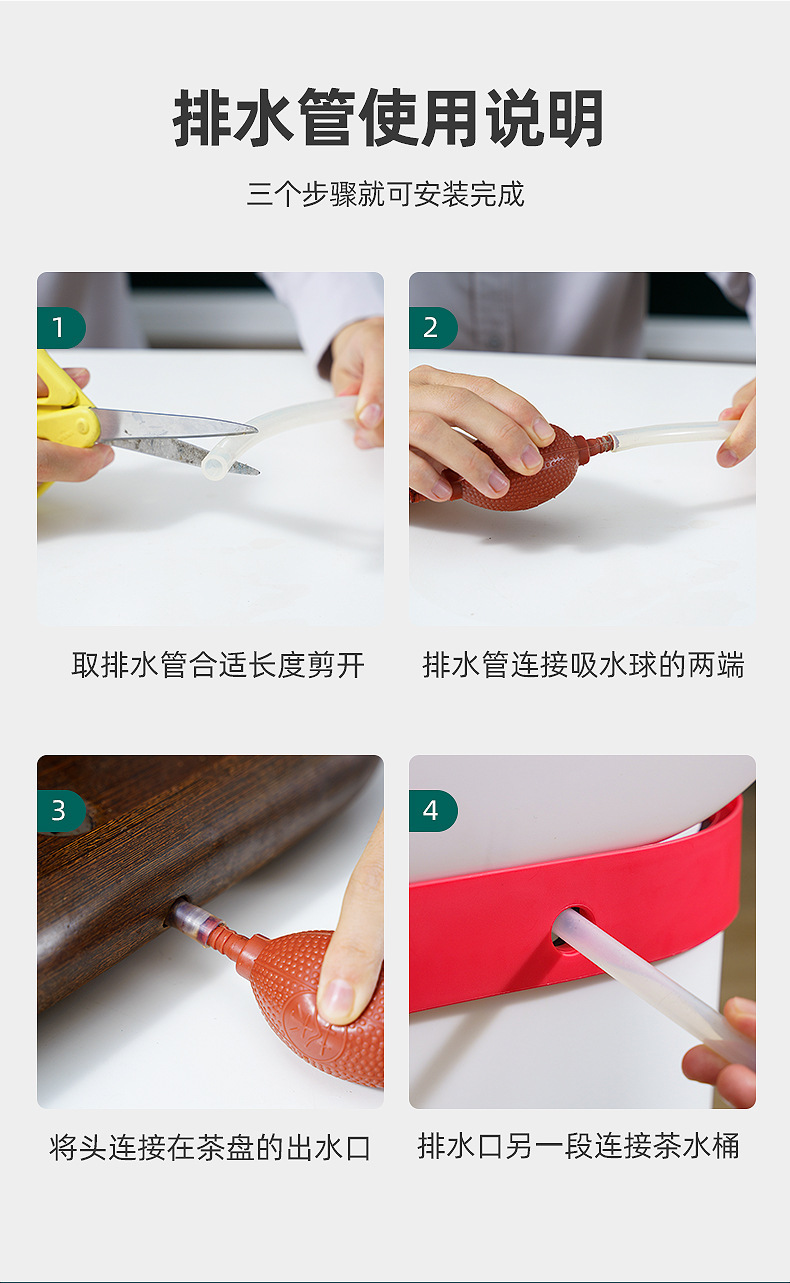 排水管使用说明

三个步骤就可安装完成

1

取排水管合适长度剪开

2

排水管连接吸水球的两端

3

将头连接在茶盘的出水口

4

排水口另一段连接茶水桶