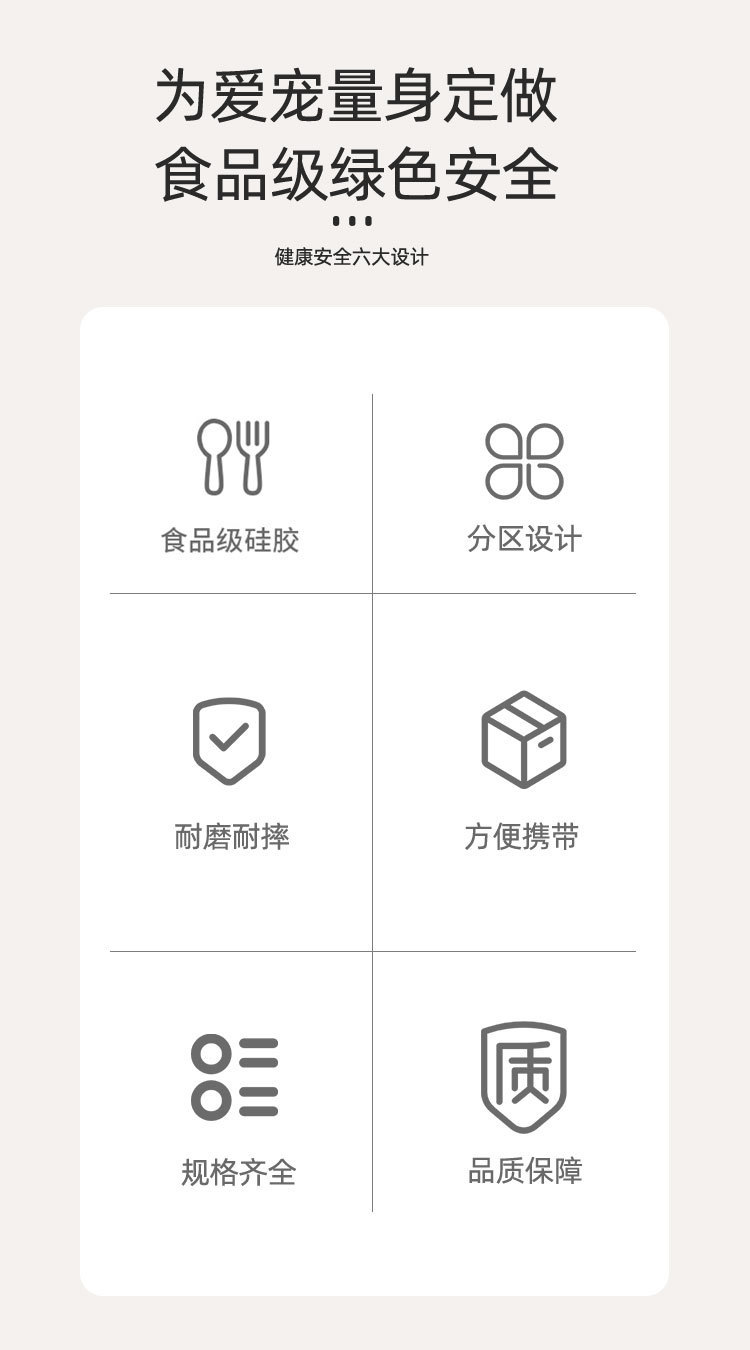 为爱宠量身定做
食品级绿色安全

健康安全六大设计

食品级硅胶

分区设计

耐磨耐摔

方便携带

规格齐全

质

品质保障