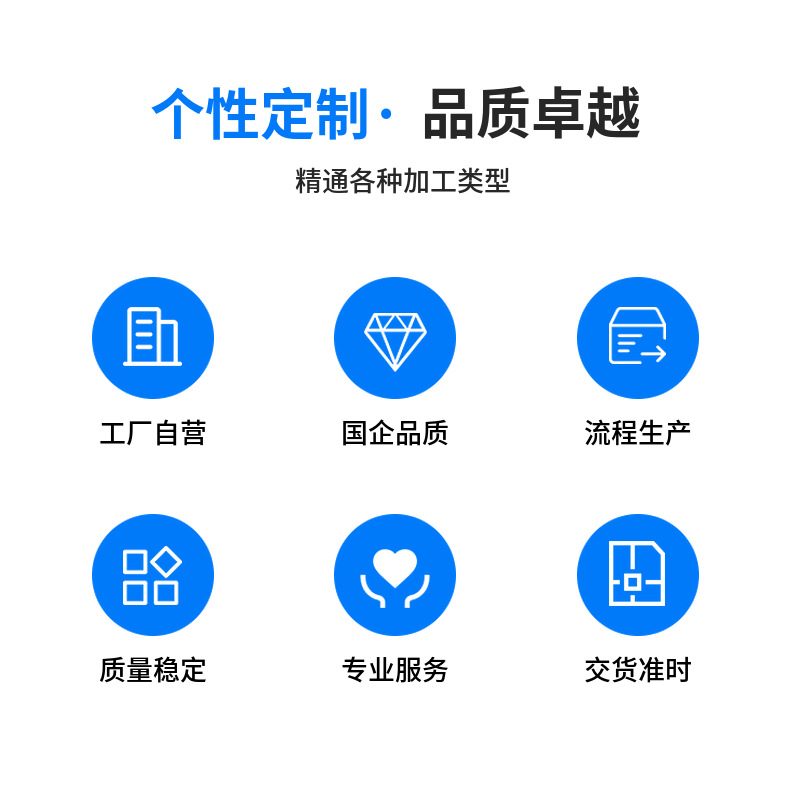 个性定制· 品质卓越

精通各种加工类型

工厂自营

国企品质

流程生产

质量稳定

专业服务

交货准时