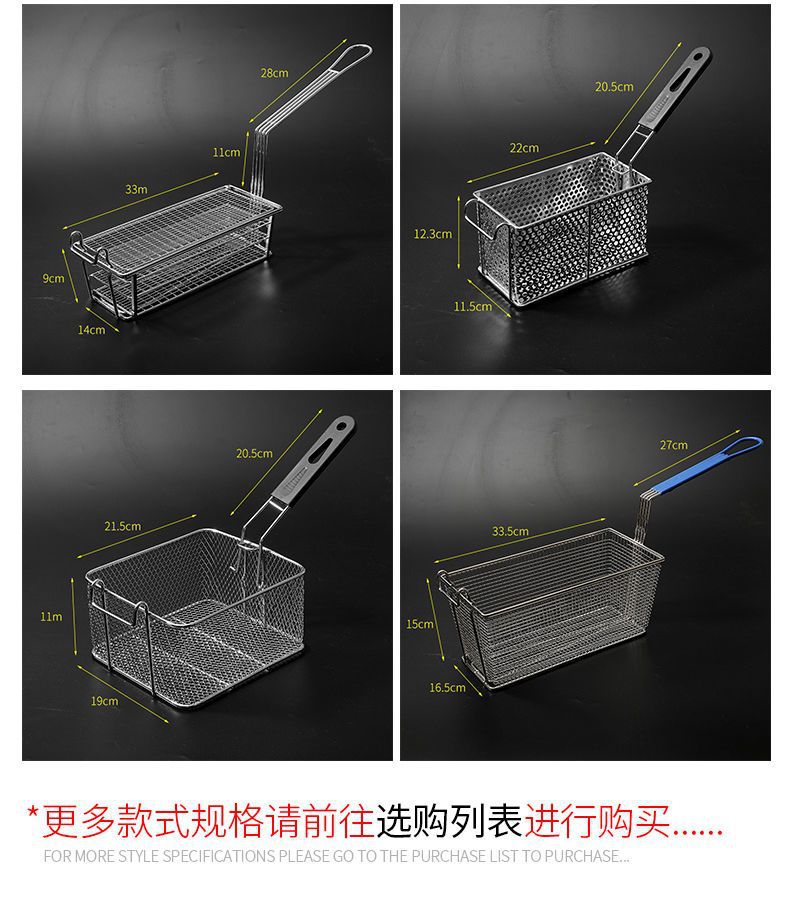 28cm
11cm
33m
9cm
14cm

20.5cm
22cm
12.3cm
11.5cm

20.5cm
21.5cm
11m
19cm

27cm
33.5cm
15cm
16.5cm

*更多款式规格请前往选购列表进行购买......
FOR MORE STYLE SPECIFICATIONS PLEASE GO TO THE PURCHASE LIST TO PURCHASE...