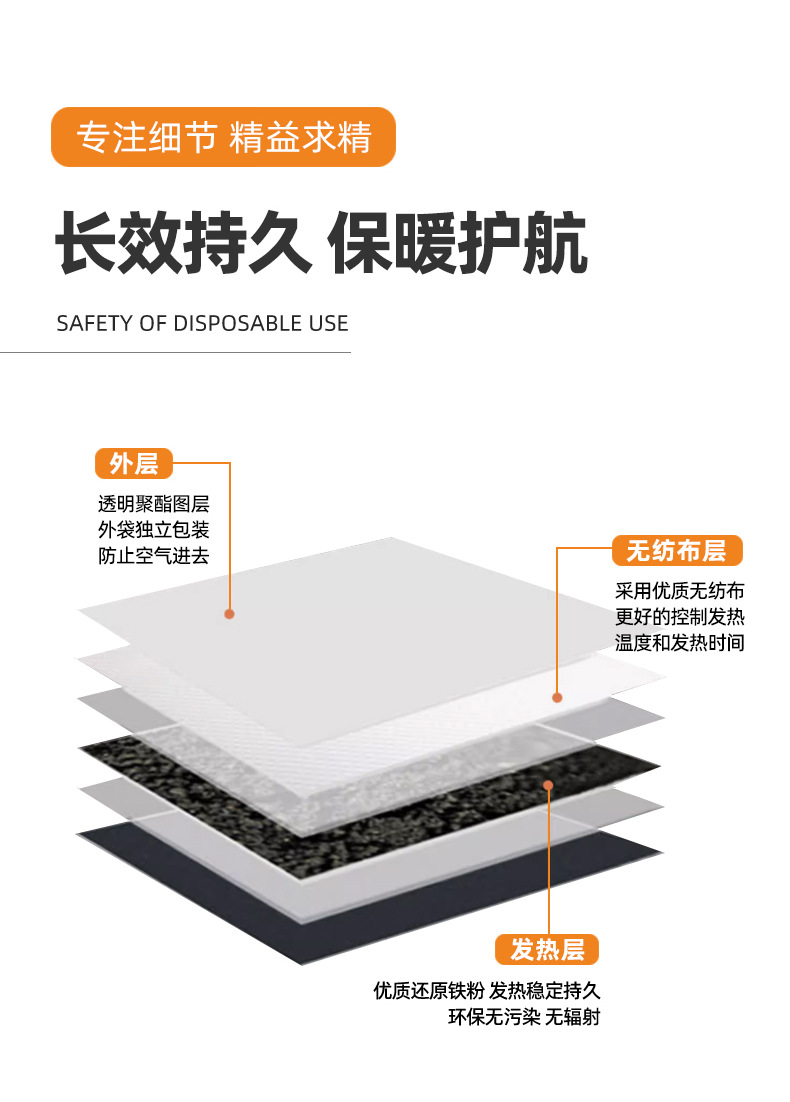 专注细节 精益求精

长效持久 保暖护航

SAFETY OF DISPOSABLE USE

外层

透明聚酯图层
外袋独立包装
防止空气进去

无纺布层

采用优质无纺布
更好的控制发热
温度和发热时间

发热层

优质还原铁粉 发热稳定持久
环保无污染 无辐射