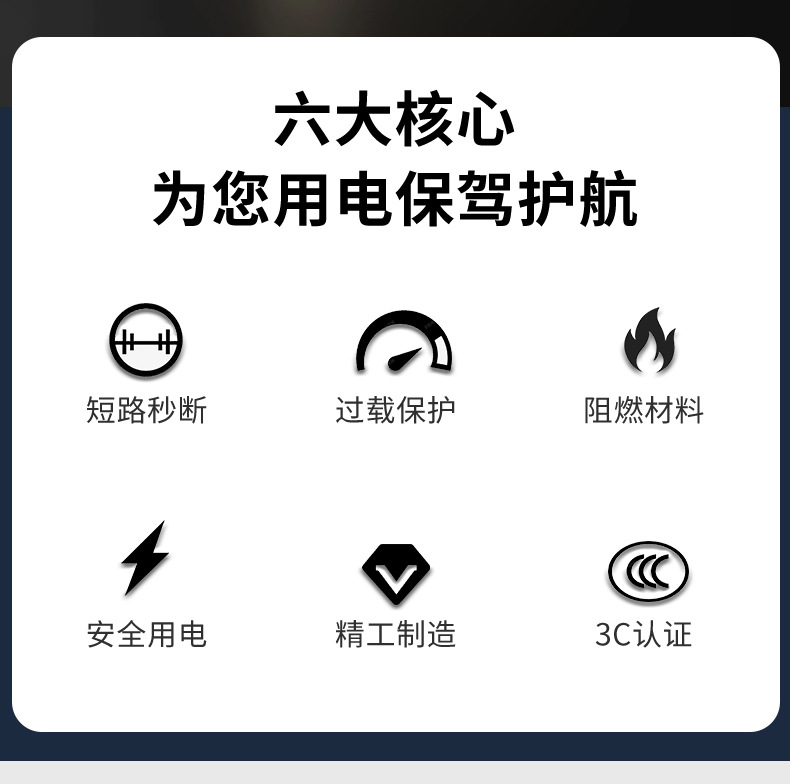 六大核心
为您用电保驾护航

短路秒断

过载保护

阻燃材料

安全用电

精工制造

3C认证