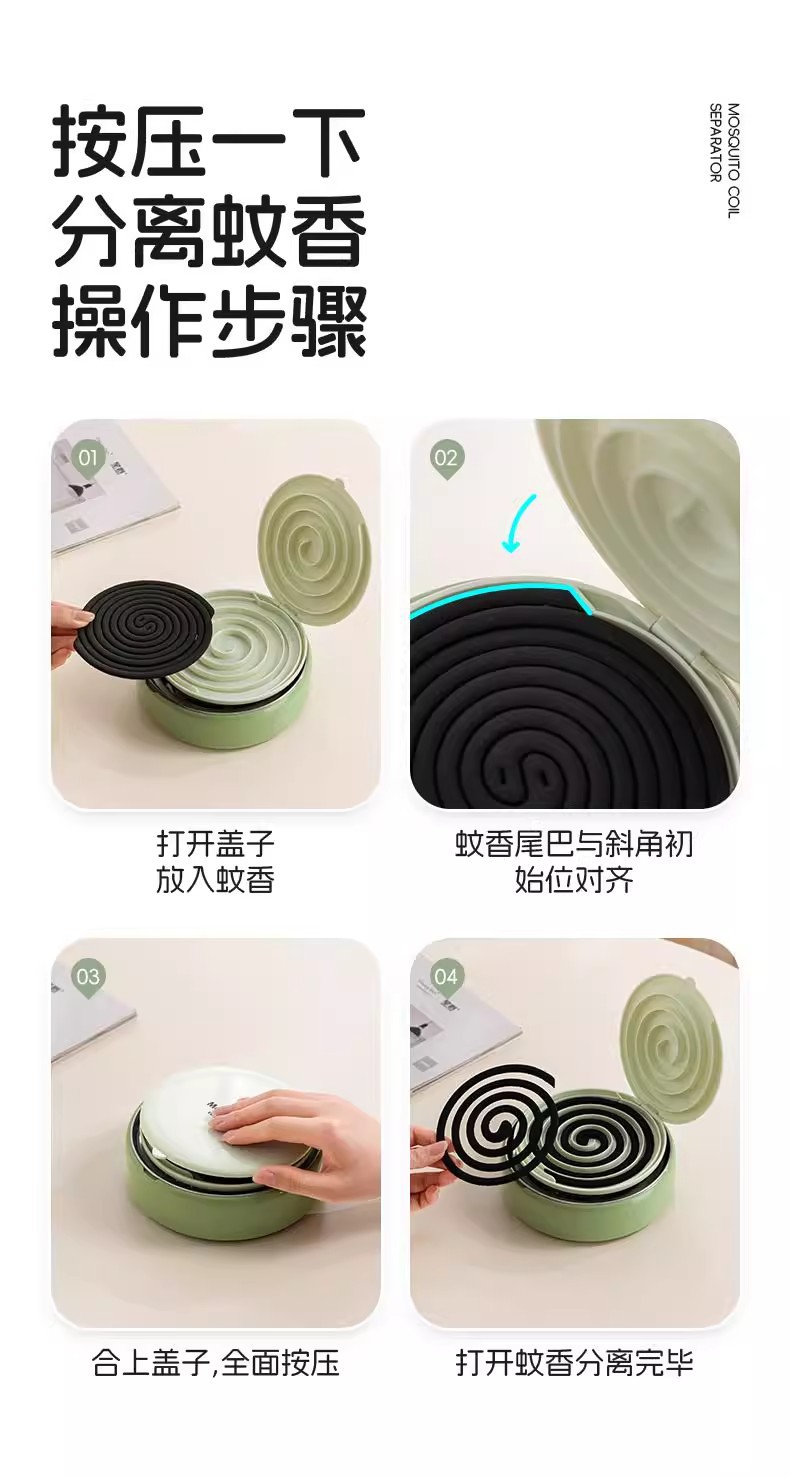 按压一下
分离蚊香
操作步骤

MOSQUITO COIL SEPARATOR

01

打开盖子
放入蚊香

02

蚊香尾巴与斜角初始位对齐

03

合上盖子,全面按压

04

打开蚊香分离完毕