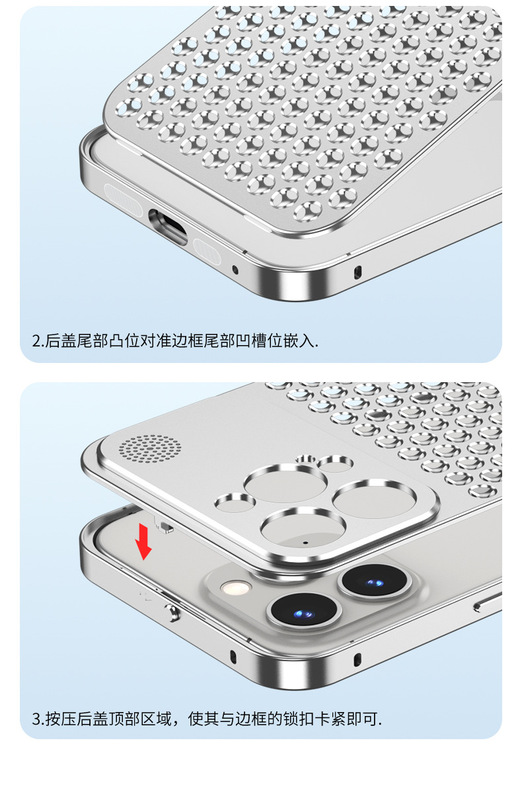 2.后盖尾部凸位对准边框尾部凹槽位嵌入.

3.按压后盖顶部区域，使其与边框的锁扣卡紧即可.