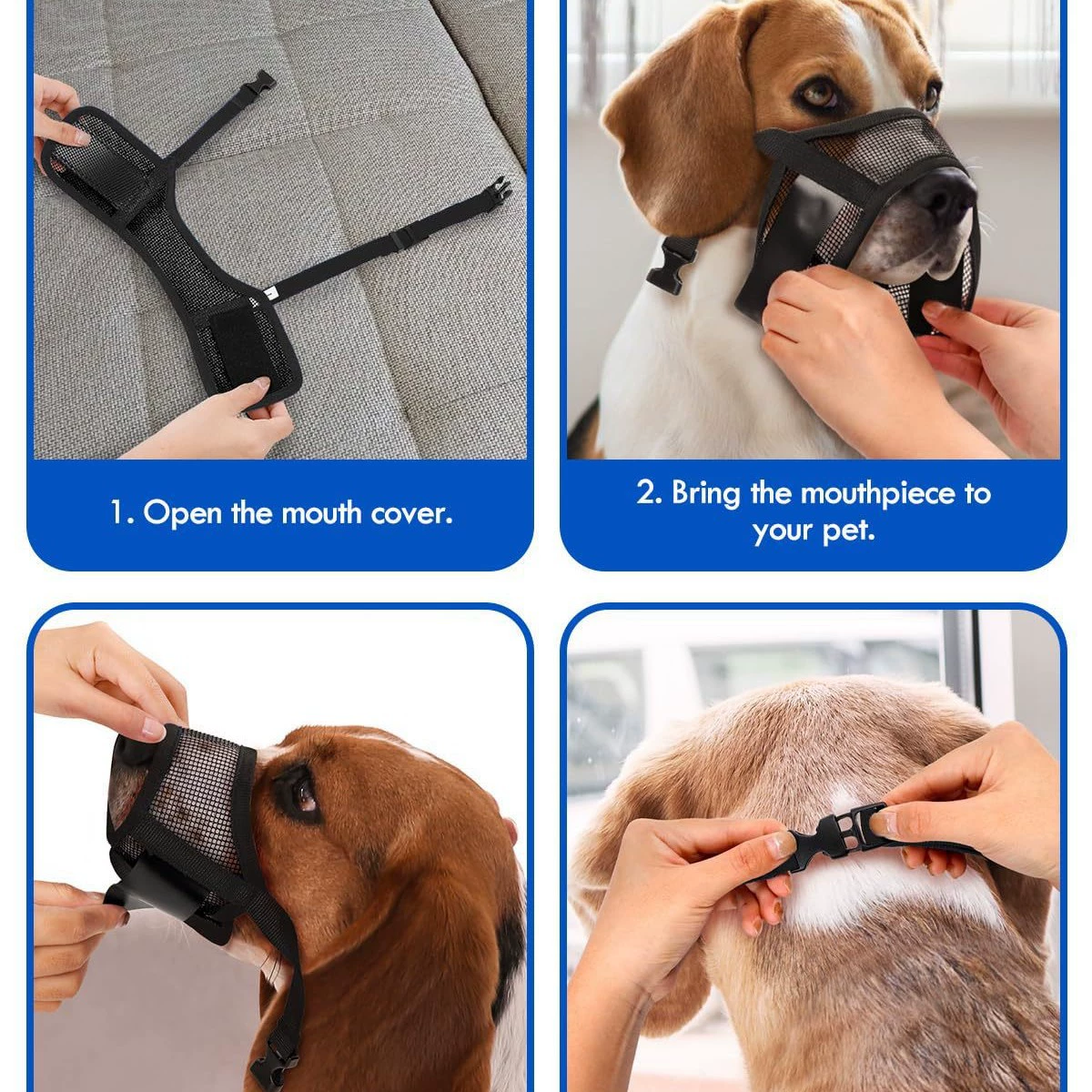 1. Open the mouth cover.

2. Bring the mouthpiece to your pet.