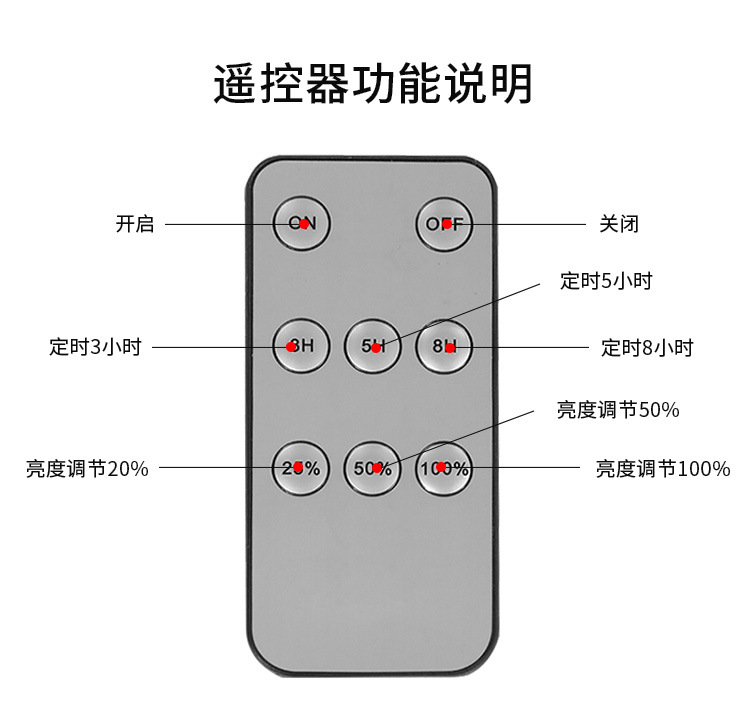 遥控器功能说明

开启
ON
OFF
关闭

定时5小时
定时3小时
3H
5H
8H
定时8小时

亮度调节50%
亮度调节20%
20%
50%
100%
亮度调节100%