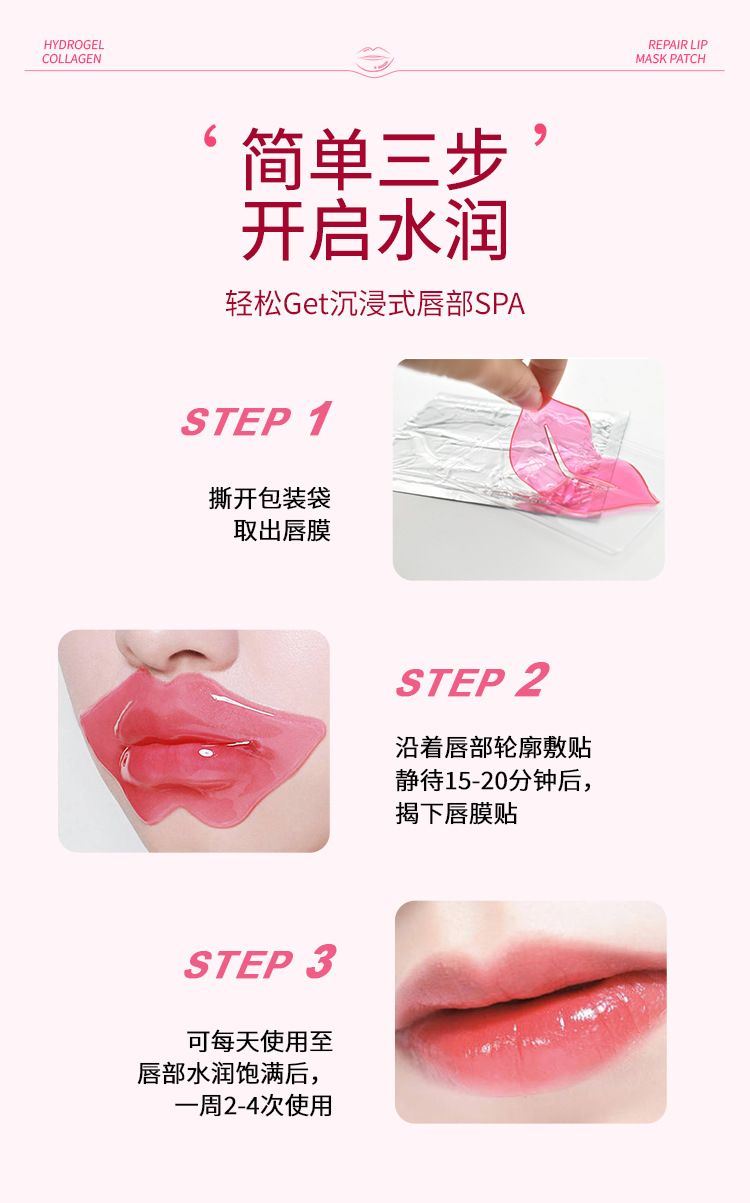 HYDROGEL COLLAGEN

REPAIR LIP MASK PATCH

‘ 简单三步 ’
开启水润

轻松Get沉浸式唇部SPA

STEP 1

撕开包装袋
取出唇膜

STEP 2

沿着唇部轮廓敷贴
静待15-20分钟后，
揭下唇膜贴

STEP 3

可每天使用至
唇部水润饱满后，
一周2-4次使用