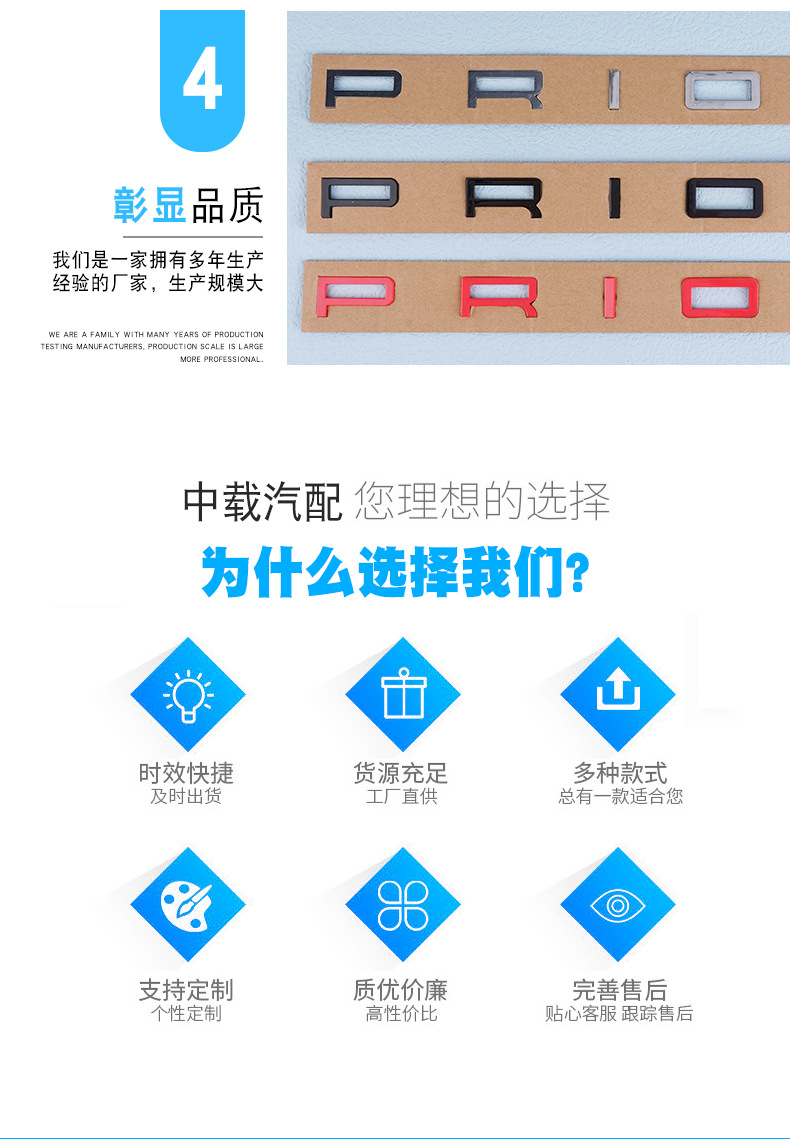 4

彰显品质

我们是一家拥有多年生产经验的厂家，生产规模大

WE ARE A FAMILY WITH MANY YEARS OF PRODUCTION TESTING MANUFACTURERS, PRODUCTION SCALE IS LARGE MORE PROFESSIONAL.

PRIO

PRIO

PRIO

中载汽配 您理想的选择

为什么选择我们?

时效快捷
及时出货

货源充足
工厂直供

多种款式
总有一款适合您

支持定制
个性定制

质优价廉
高性价比

完善售后
贴心客服 跟踪售后