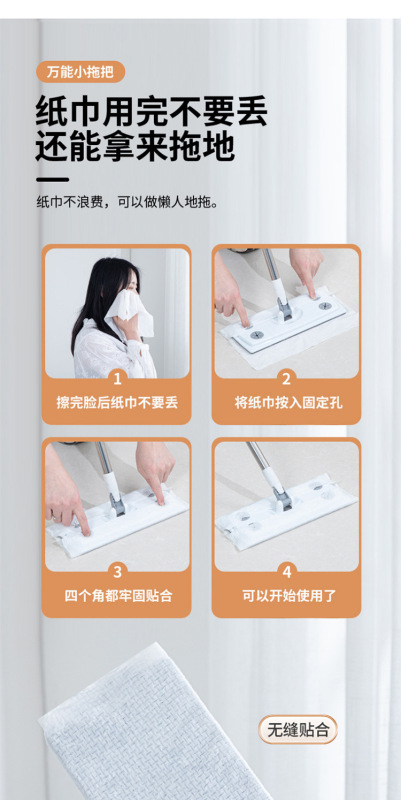 万能小拖把

纸巾用完不要丢
还能拿来拖地

纸巾不浪费，可以做懒人地拖。

1
擦完脸后纸巾不要丢

2
将纸巾按入固定孔

3
四个角都牢固贴合

4
可以开始使用了

无缝贴合