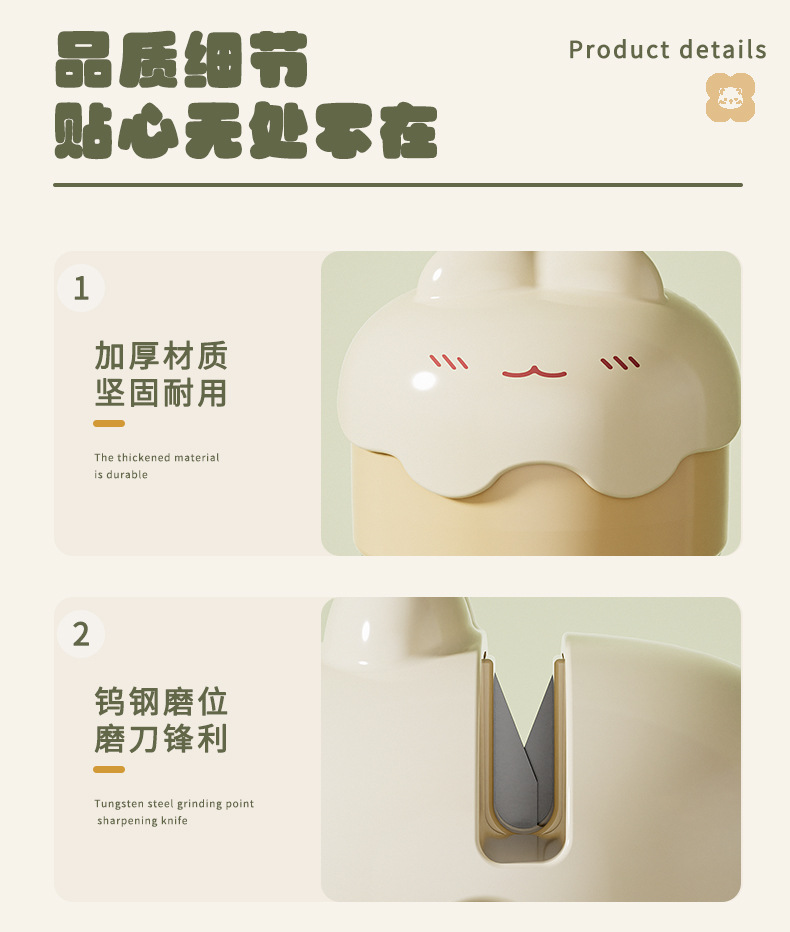 品质细节
贴心无处不在

Product details

1

加厚材质
坚固耐用

The thickened material is durable

2

钨钢磨位
磨刀锋利

Tungsten steel grinding point sharpening knife