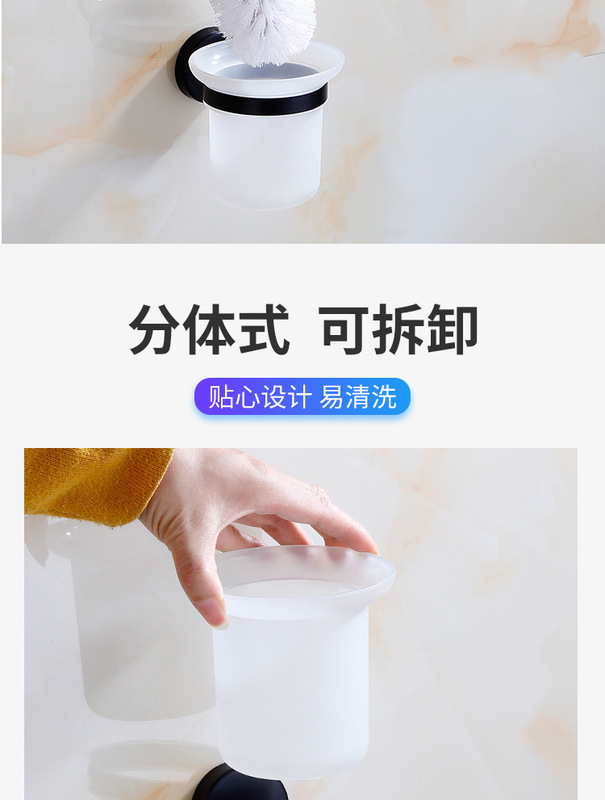 分体式 可拆卸

贴心设计 易清洗