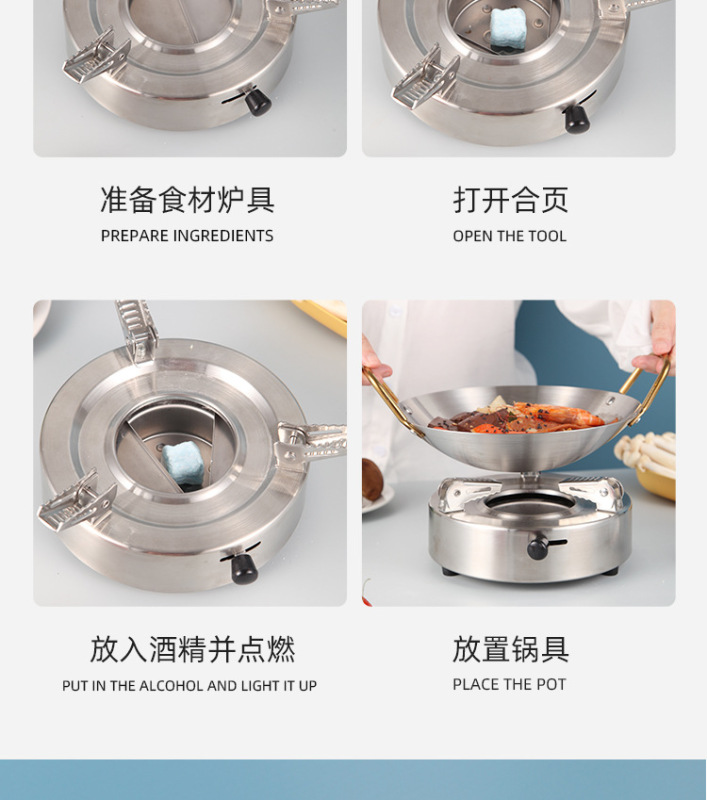 准备食材炉具
PREPARE INGREDIENTS

打开合页
OPEN THE TOOL

放入酒精并点燃
PUT IN THE ALCOHOL AND LIGHT IT UP

放置锅具
PLACE THE POT