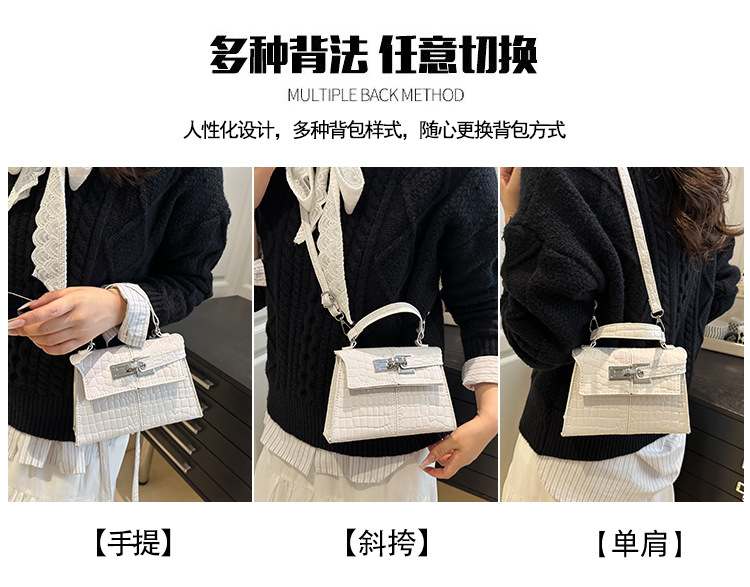 多种背法 任意切换

MULTIPLE BACK METHOD

人性化设计，多种背包样式，随心更换背包方式

【手提】

【斜挎】

【单肩】