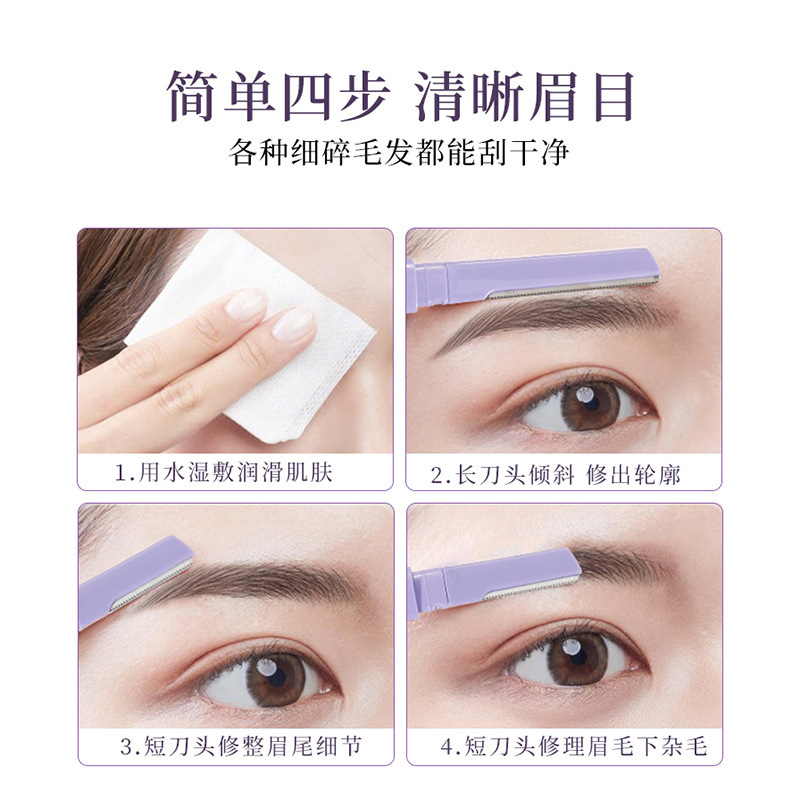 简单四步 清晰眉目

各种细碎毛发都能刮干净

1.用水湿敷润滑肌肤

2.长刀头倾斜 修出轮廓

3.短刀头修整眉尾细节

4.短刀头修理眉毛下杂毛