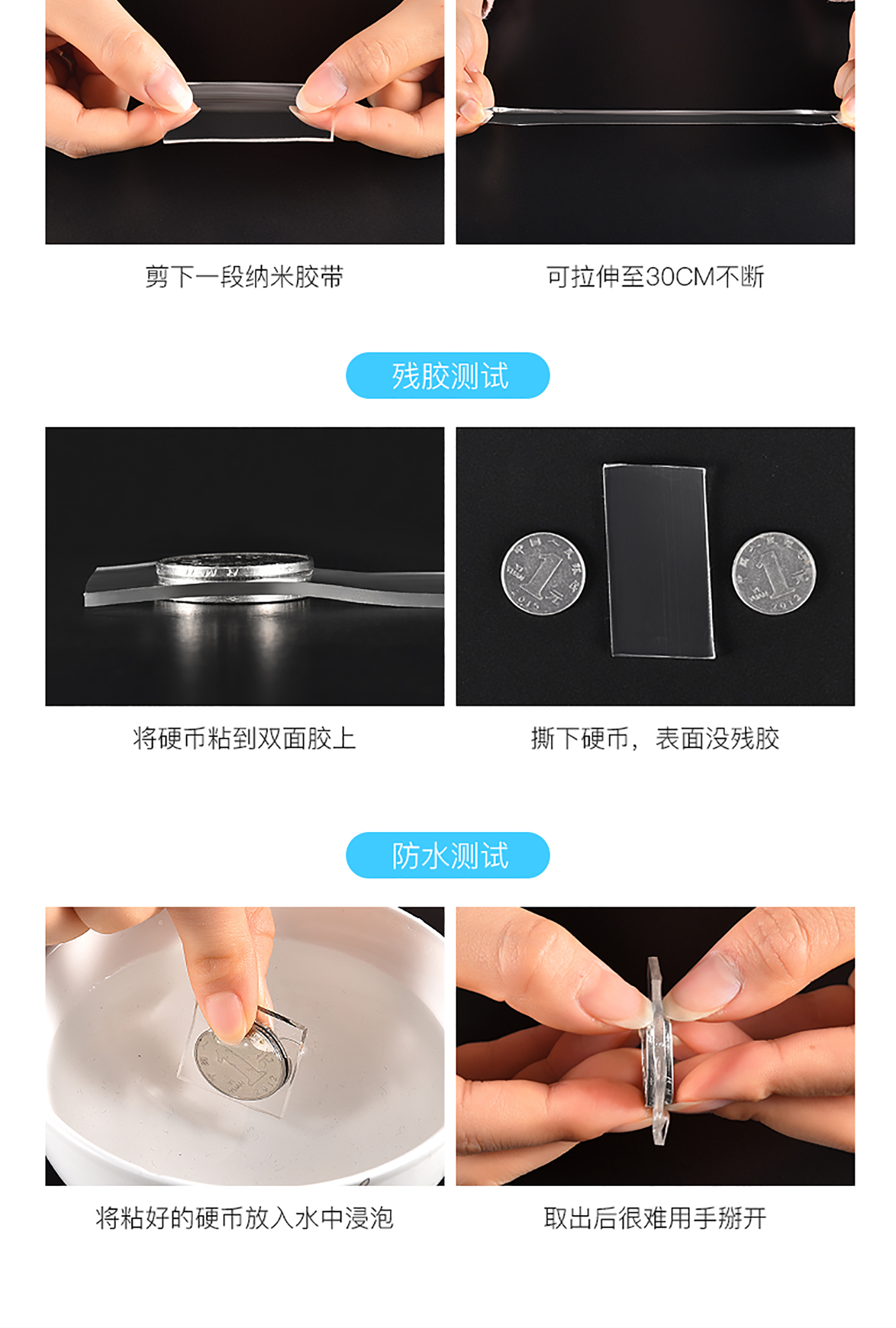 剪下一段纳米胶带

可拉伸至30CM不断

残胶测试

将硬币粘到双面胶上

撕下硬币，表面没残胶

防水测试

将粘好的硬币放入水中浸泡

取出后很难用手掰开