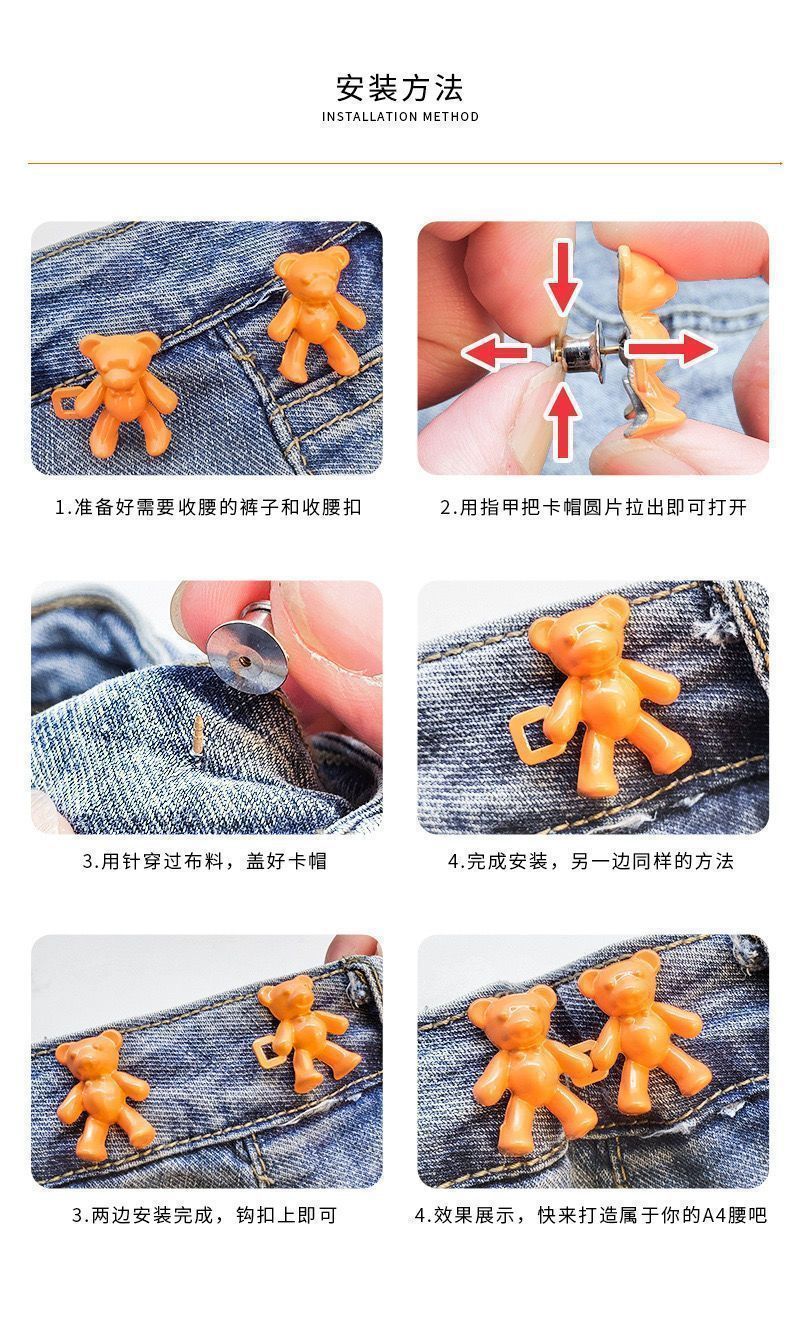 安装方法
INSTALLATION METHOD

1.准备好需要收腰的裤子和收腰扣

2.用指甲把卡帽圆片拉出即可打开

3.用针穿过布料，盖好卡帽

4.完成安装，另一边同样的方法

3.两边安装完成，钩扣上即可

4.效果展示，快来打造属于你的A4腰吧