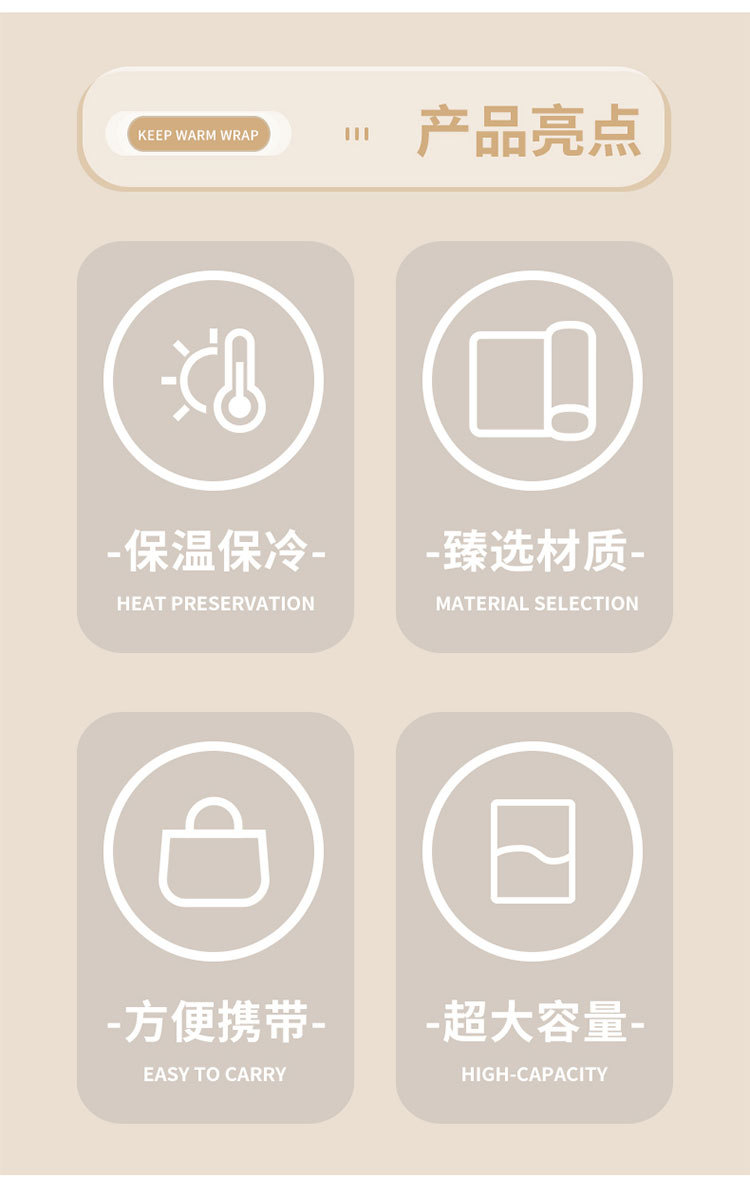 KEEP WARM WRAP

产品亮点

-保温保冷-
HEAT PRESERVATION

-臻选材质-
MATERIAL SELECTION

-方便携带-
EASY TO CARRY

-超大容量-
HIGH-CAPACITY