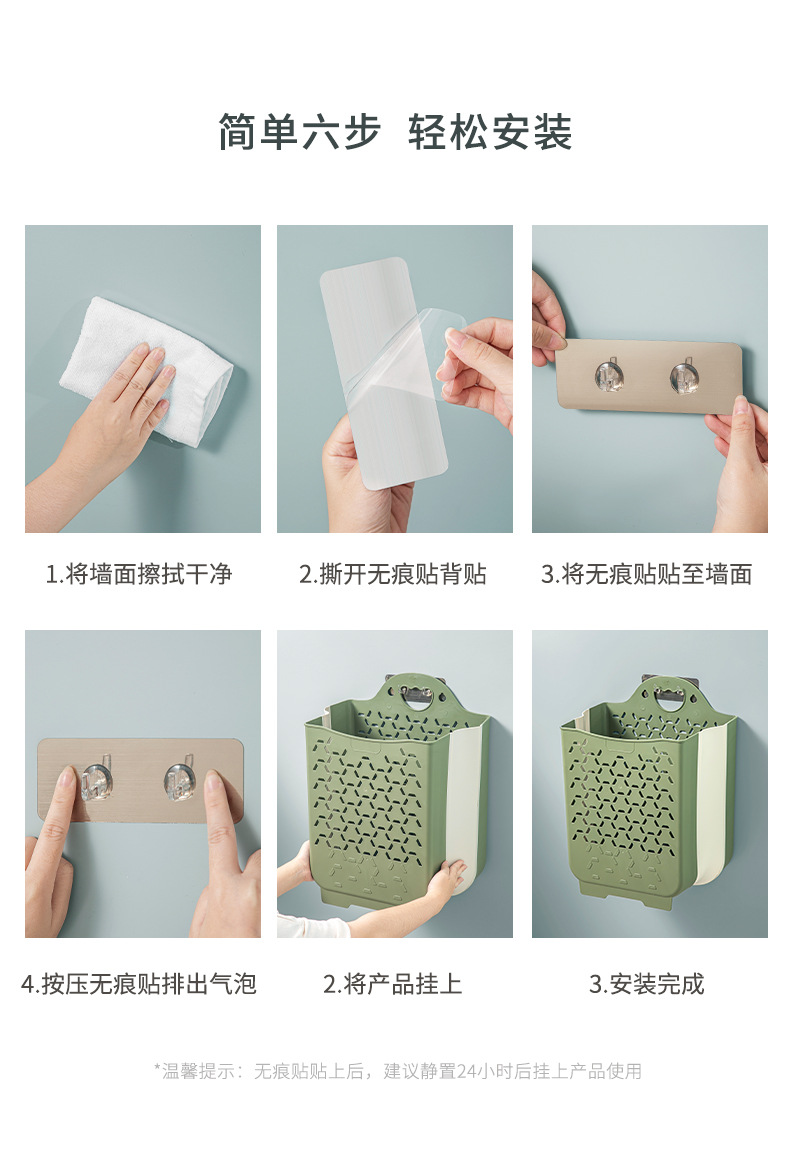 简单六步 轻松安装

1.将墙面擦拭干净

2.撕开无痕贴背贴

3.将无痕贴贴至墙面

4.按压无痕贴排出气泡

2.将产品挂上

3.安装完成

*温馨提示：无痕贴贴上后，建议静置24小时后挂上产品使用