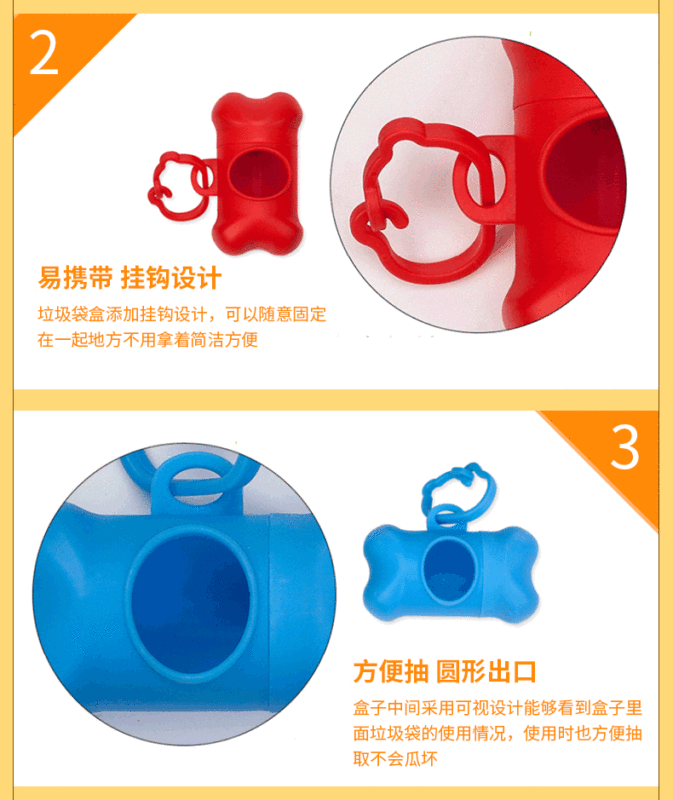 2

易携带 挂钩设计

垃圾袋盒添加挂钩设计，可以随意固定在一起地方不用拿着简洁方便

3

方便抽 圆形出口

盒子中间采用可视设计能够看到盒子里面垃圾袋的使用情况，使用时也方便抽取不会瓜坏