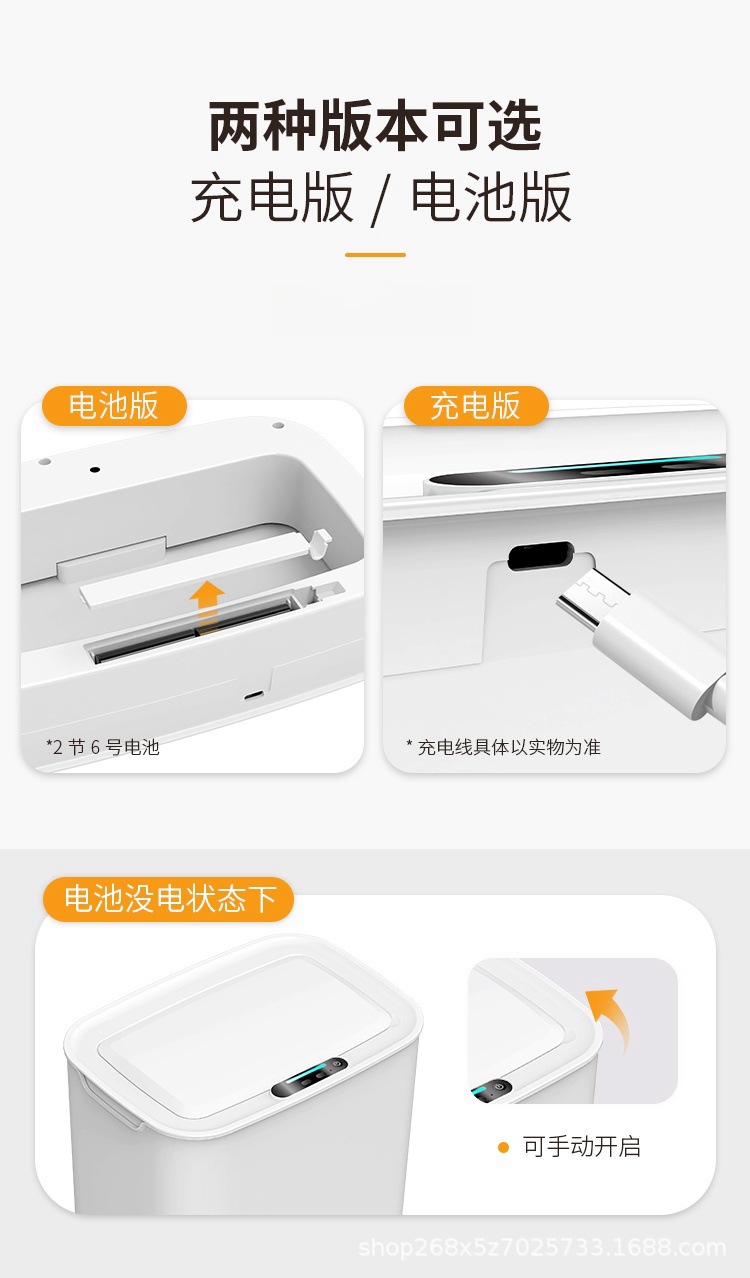 两种版本可选
充电版 / 电池版

电池版

*2 节 6 号电池

充电版

* 充电线具体以实物为准

电池没电状态下

可手动开启

shop268x5z7025733.1688.com