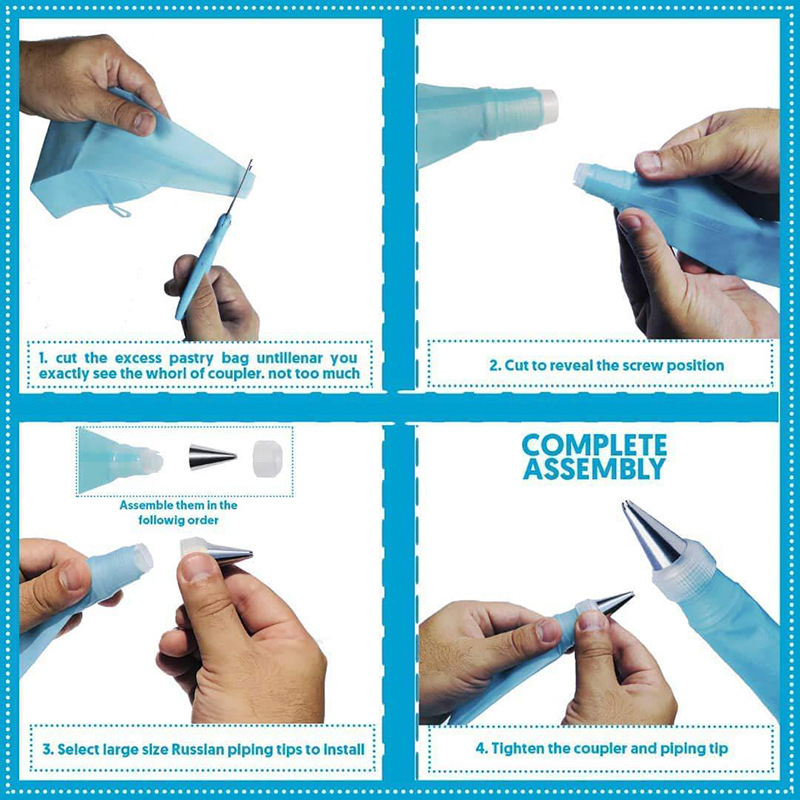 1. cut the excess pastry bag untillenar you exactly see the whorl of coupler. not too much

2. Cut to reveal the screw position

Assemble them in the followig order

3. Select large size Russian piping tips to install

COMPLETE ASSEMBLY

4. Tighten the coupler and piping tip